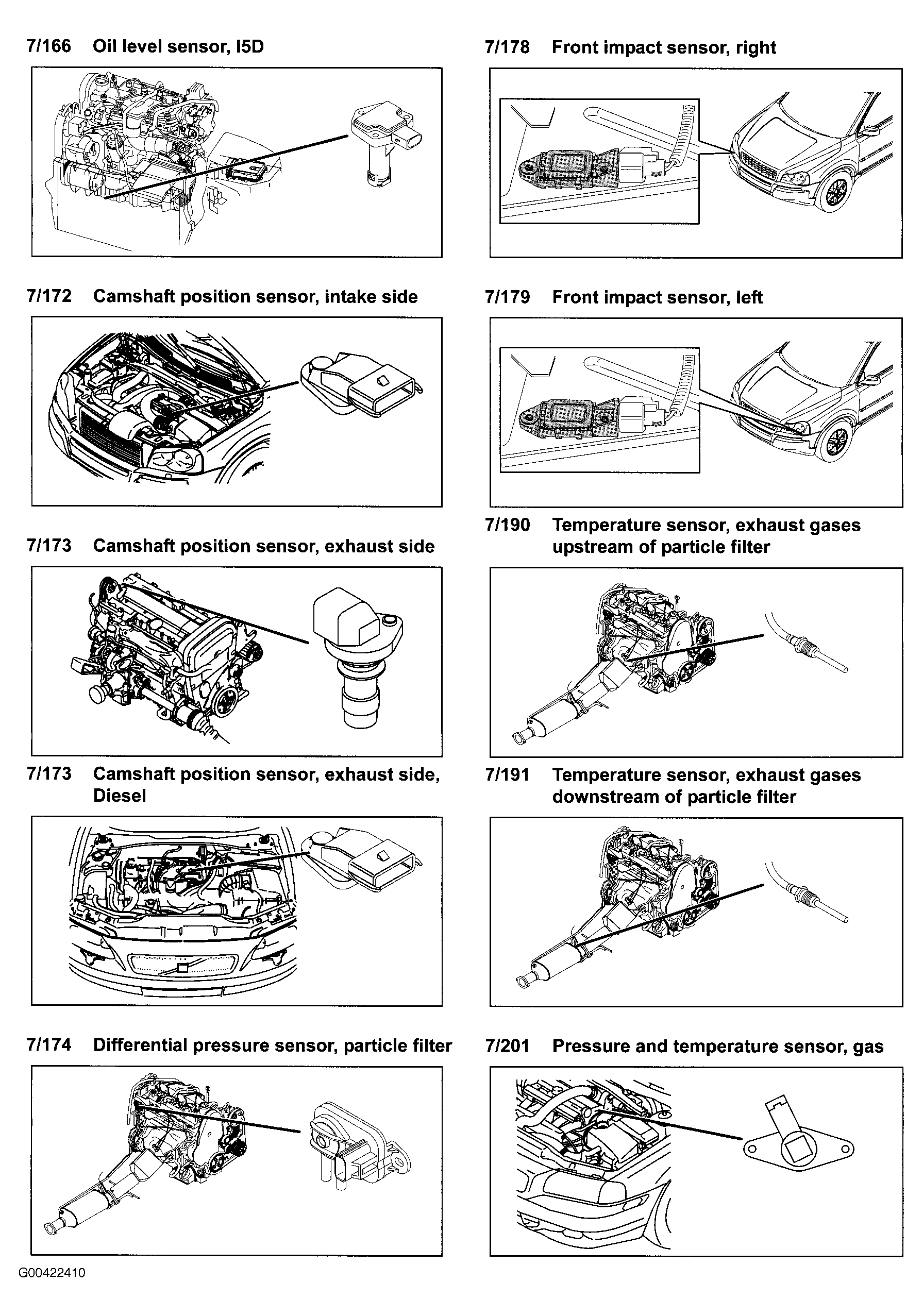 7/166 Oil level sensor, I5D

7/172 Camshaft position sensor, intake side

7/173 Camshaft position sensor, exhaust side

7/173 Camshaft position sensor, exhaust side, Diesel

7/174 Differential pressure sensor, particle filter

7/178 Front impact sensor, right

7/179 Front impact sensor, left

7/190 Temperature sensor, exhaust gases upstream of particle filter

7/191 Temperature sensor, exhaust gases downstream of particle filter

7/201 Pressure and temperature sensor, gas

G00422410