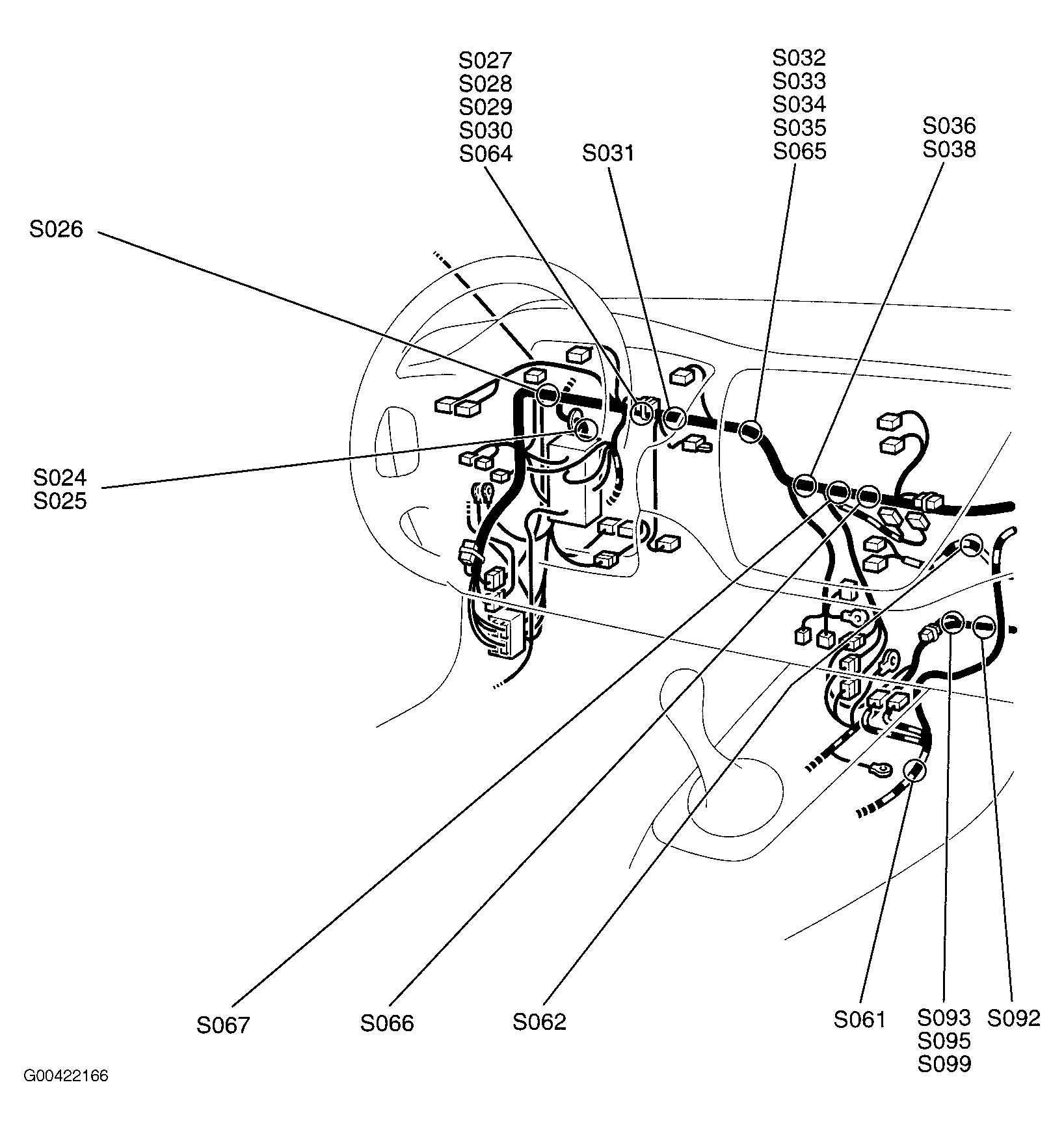 S027
S028
S029
S030
S064

S031

S032
S033
S034
S035
S065

S036
S038

S026

S024
S025

S067

S066

S062

S061

S093
S095
S099

S092

G00422166