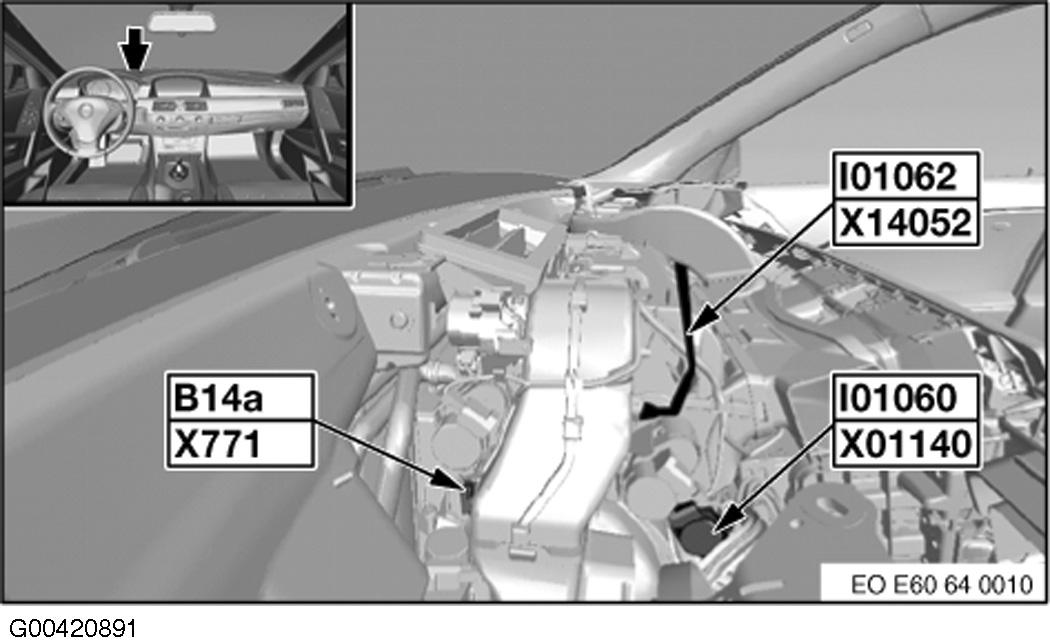 I01062
X14052

B14a
X771

I01060
X01140

EO E60 64 0010

G00420891