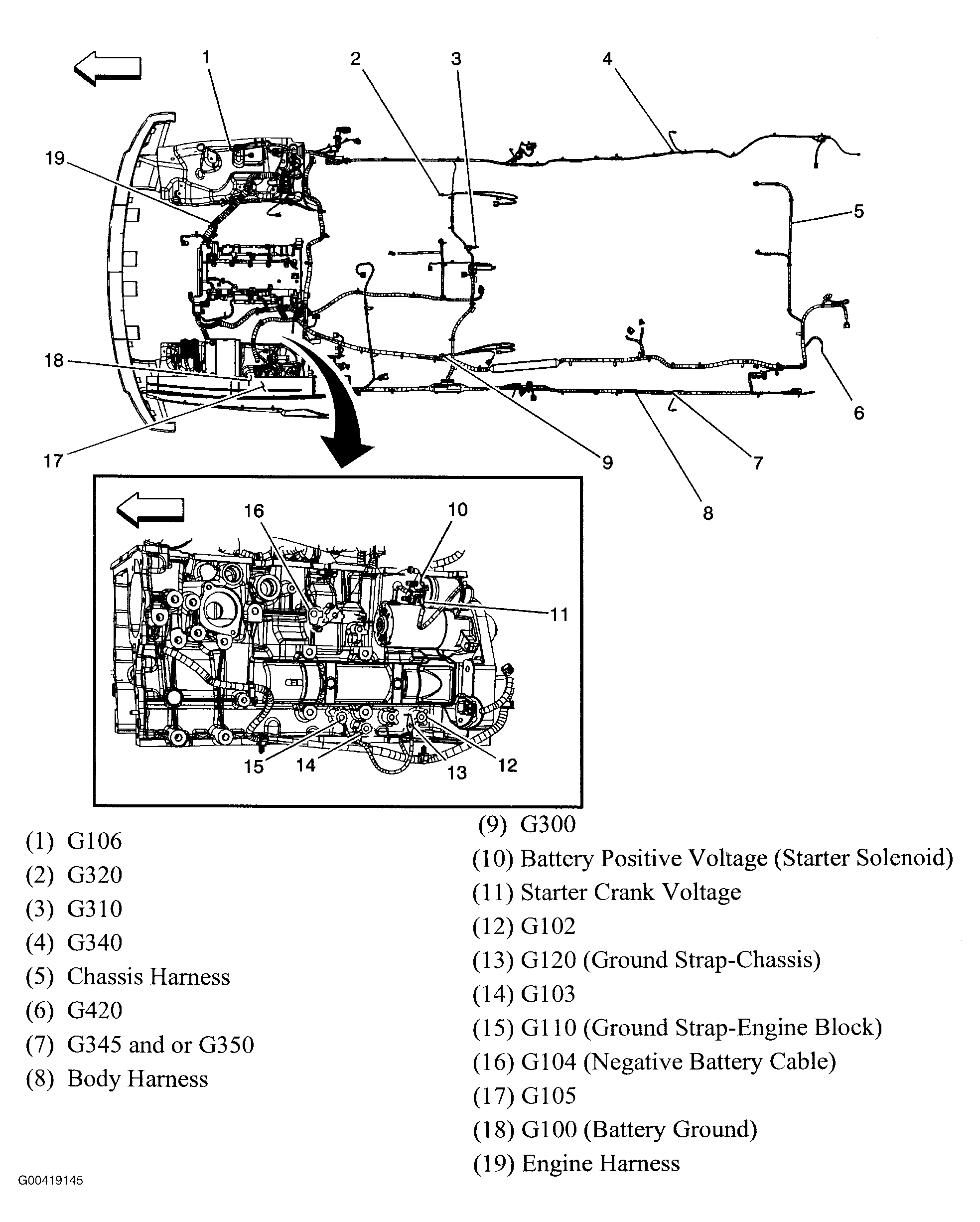 1
2
3
4
19
5
18
6
17
9
7
8
16
10
11
15
14
13
12

(1) G106
(2) G320
(3) G310
(4) G340
(5) Chassis Harness
(6) G420
(7) G345 and or G350
(8) Body Harness

(9) G300
(10) Battery Positive Voltage (Starter Solenoid)
(11) Starter Crank Voltage
(12) G102
(13) G120 (Ground Strap-Chassis)
(14) G103
(15) G110 (Ground Strap-Engine Block)
(16) G104 (Negative Battery Cable)
(17) G105
(18) G100 (Battery Ground)
(19) Engine Harness

G00419145