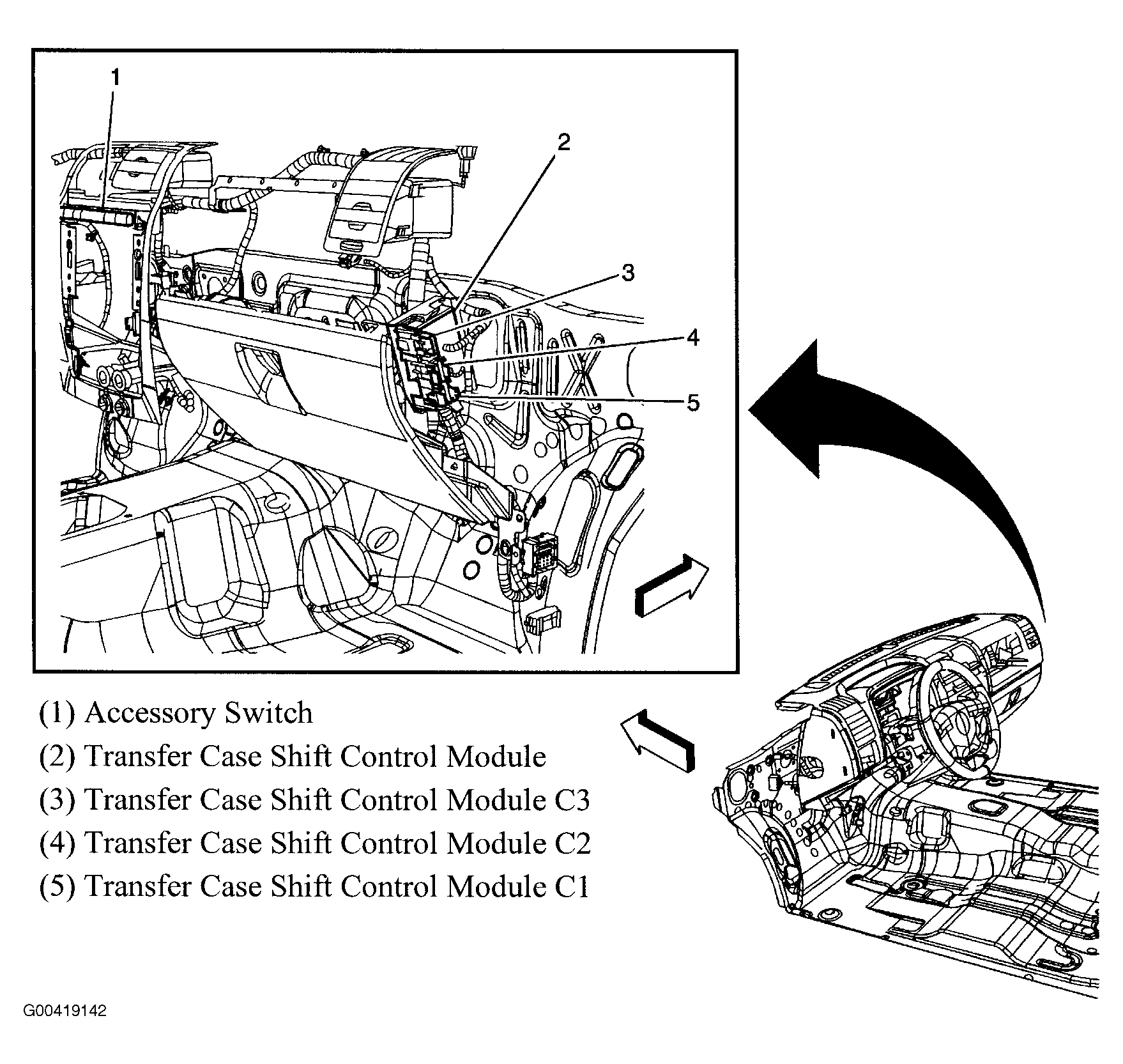 1
2
3
4
5

(1) Accessory Switch
(2) Transfer Case Shift Control Module
(3) Transfer Case Shift Control Module C3
(4) Transfer Case Shift Control Module C2
(5) Transfer Case Shift Control Module C1

G00419142