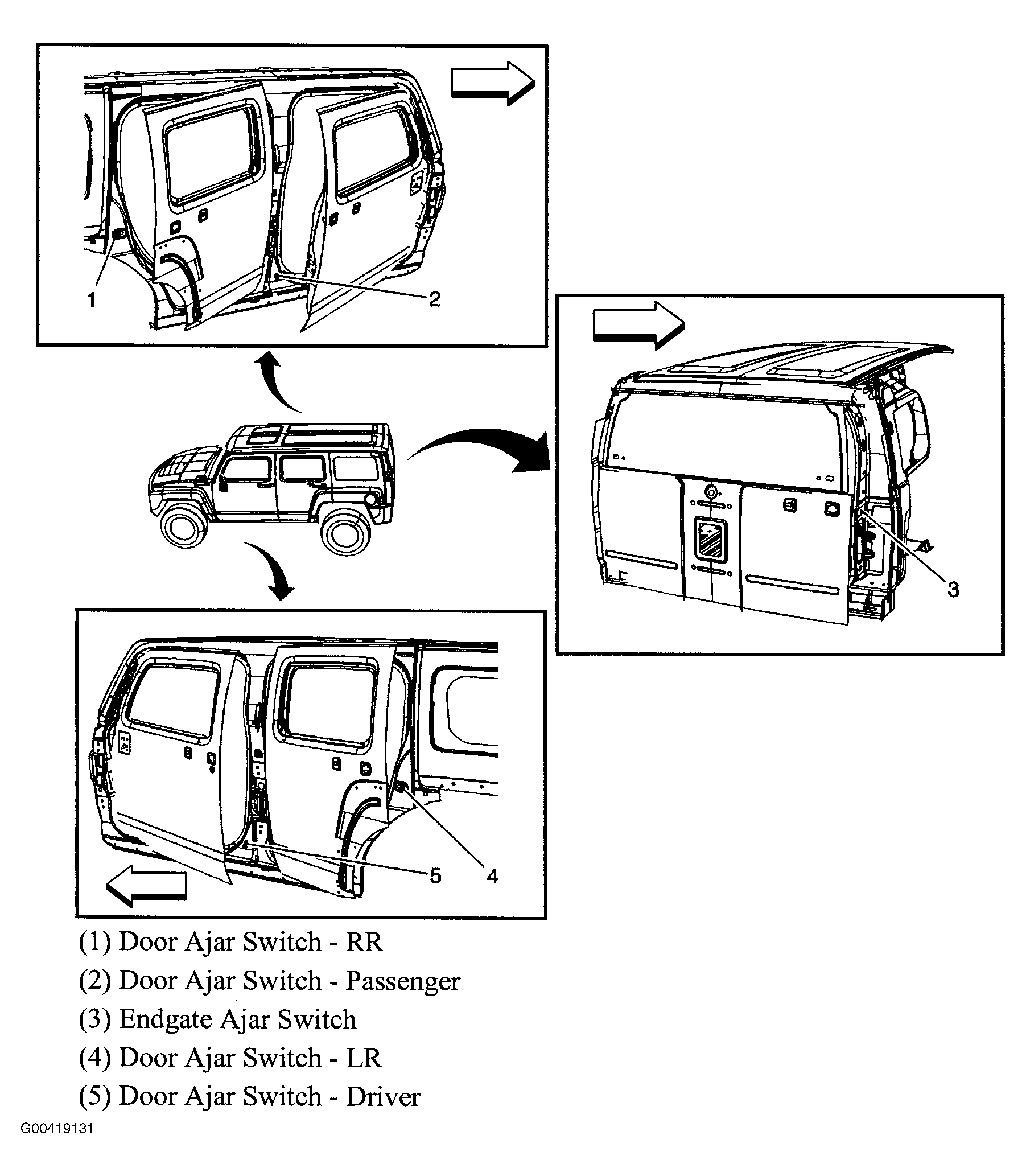 1
2
3
5
4

(1) Door Ajar Switch - RR
(2) Door Ajar Switch - Passenger
(3) Endgate Ajar Switch
(4) Door Ajar Switch - LR
(5) Door Ajar Switch - Driver

G00419131