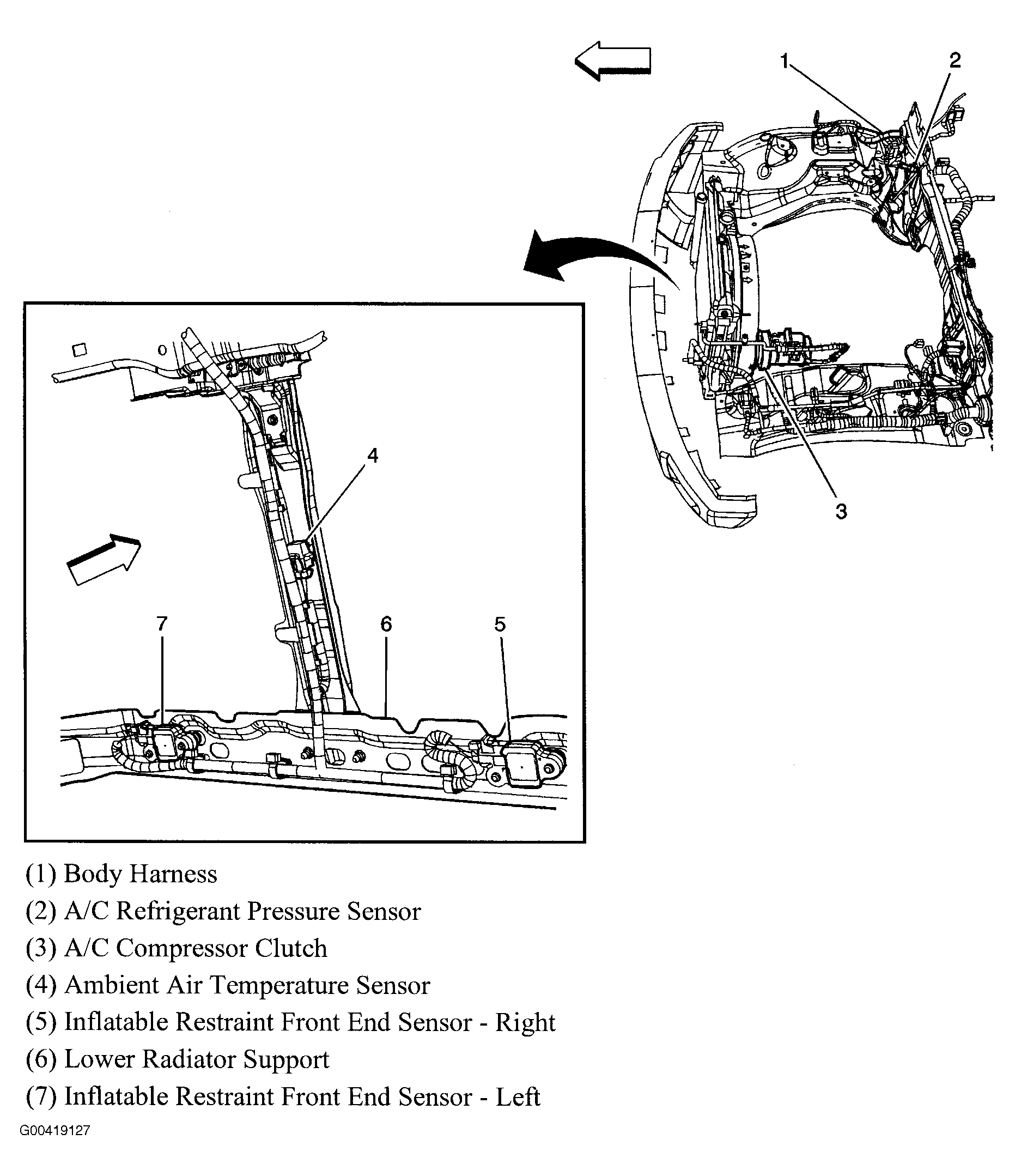 1
2
3
4
7
6
5

(1) Body Harness
(2) A/C Refrigerant Pressure Sensor
(3) A/C Compressor Clutch
(4) Ambient Air Temperature Sensor
(5) Inflatable Restraint Front End Sensor - Right
(6) Lower Radiator Support
(7) Inflatable Restraint Front End Sensor - Left

G00419127