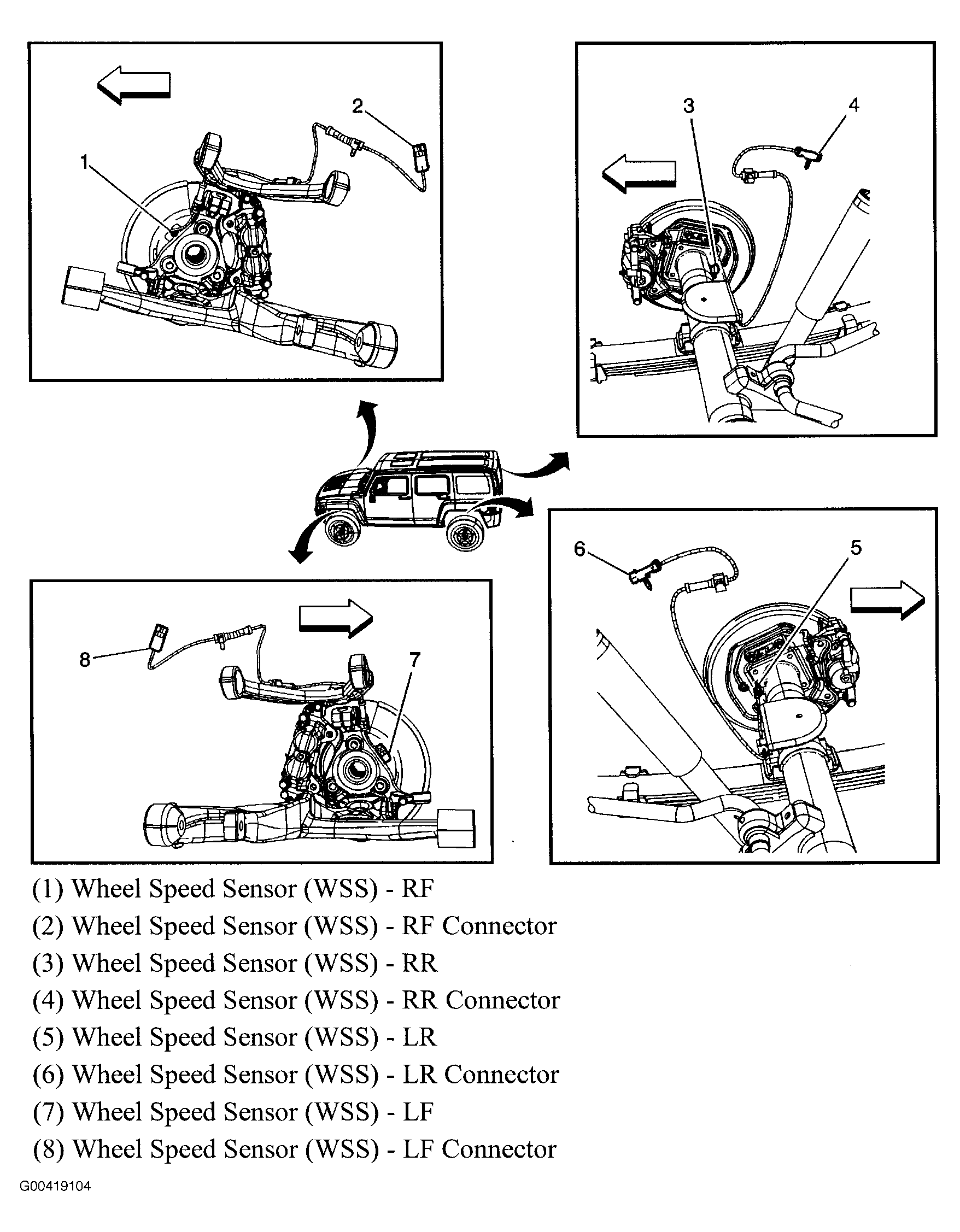 2
1
3
4
6
5
8
7

(1) Wheel Speed Sensor (WSS) - RF
(2) Wheel Speed Sensor (WSS) - RF Connector
(3) Wheel Speed Sensor (WSS) - RR
(4) Wheel Speed Sensor (WSS) - RR Connector
(5) Wheel Speed Sensor (WSS) - LR
(6) Wheel Speed Sensor (WSS) - LR Connector
(7) Wheel Speed Sensor (WSS) - LF
(8) Wheel Speed Sensor (WSS) - LF Connector

G00419104