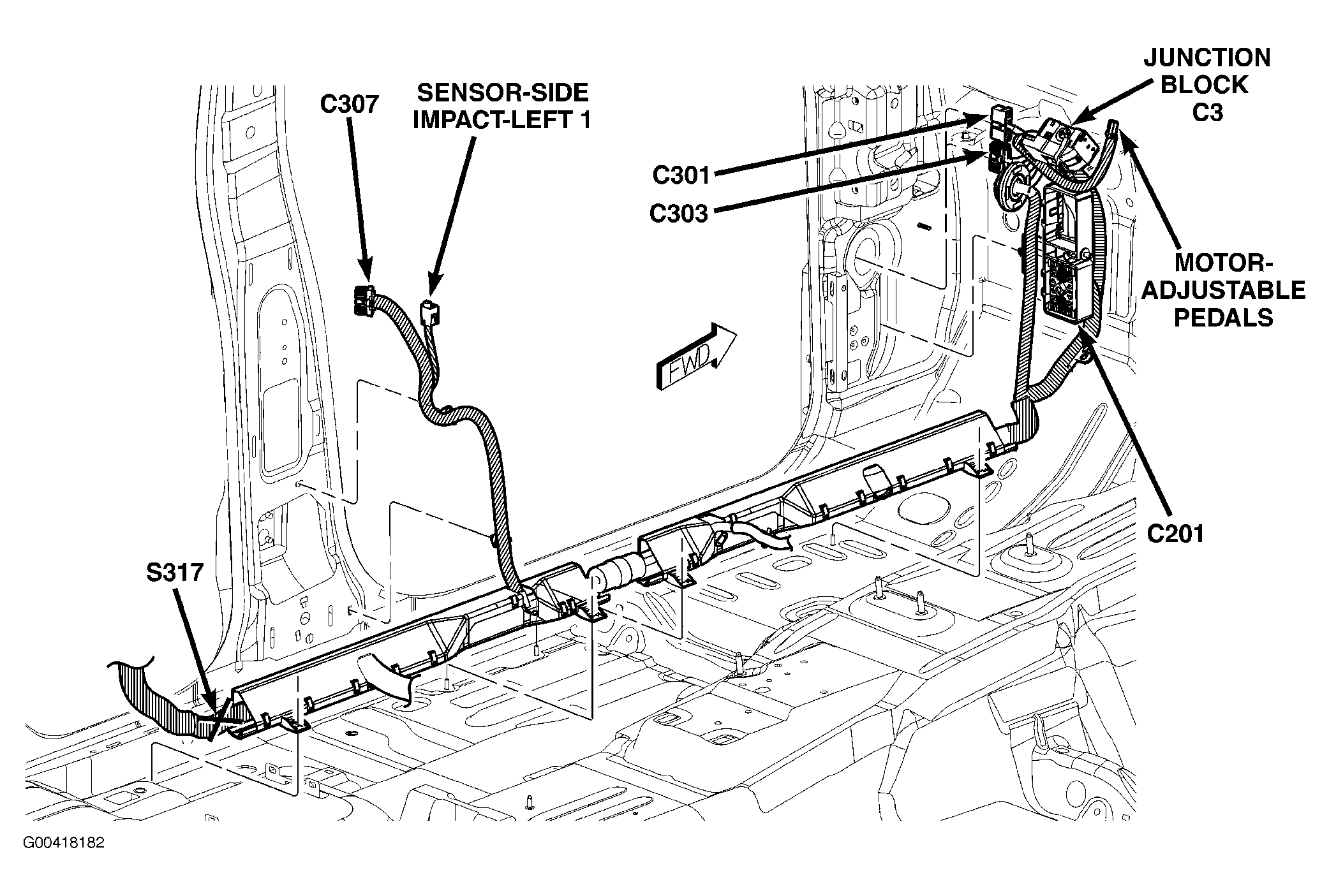 C307

SENSOR-SIDE IMPACT-LEFT 1

JUNCTION BLOCK C3

C301

C303

MOTOR-ADJUSTABLE PEDALS

FWD

C201

S317

G00418182