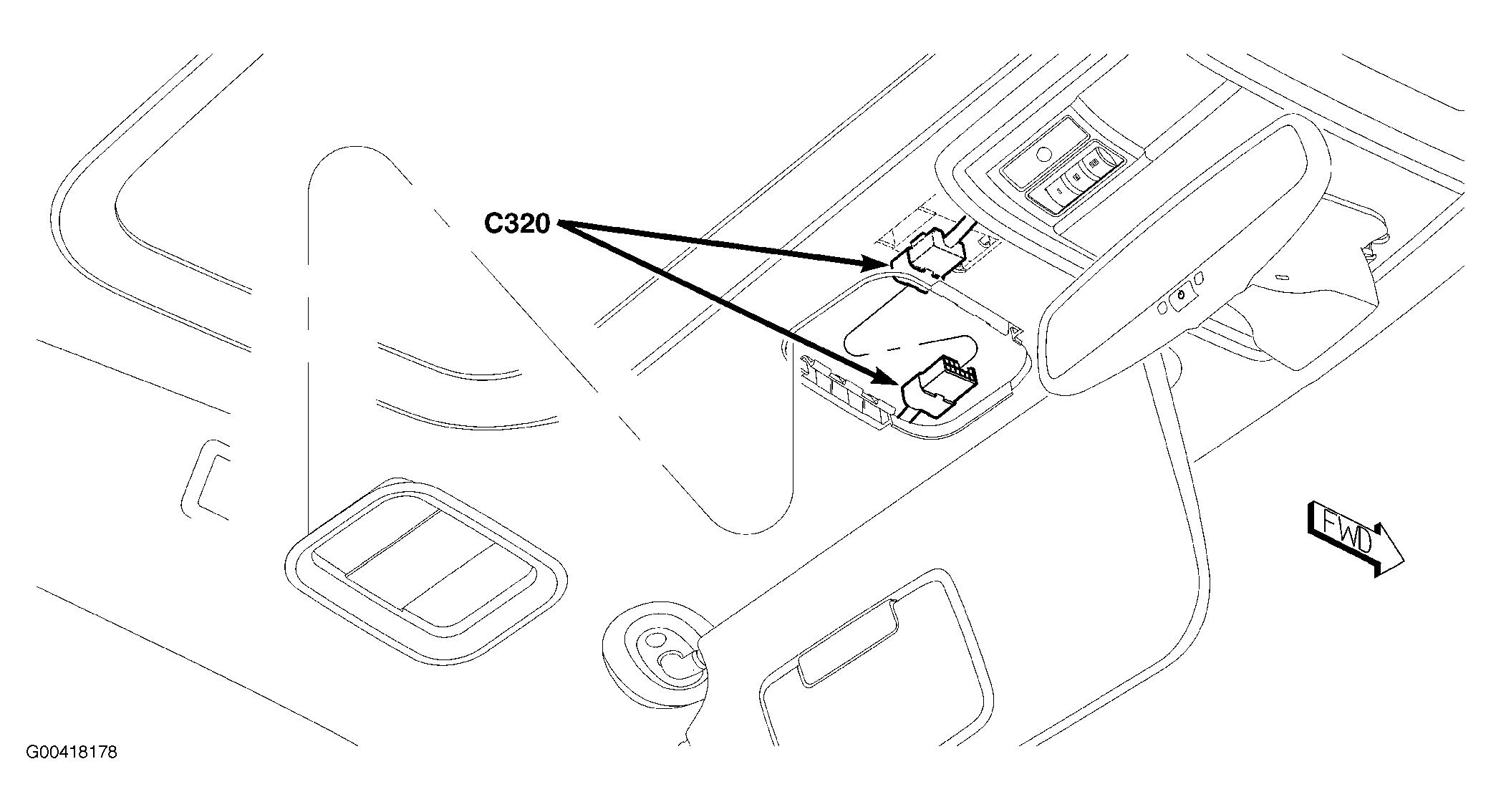 C320

FWD

G00418178