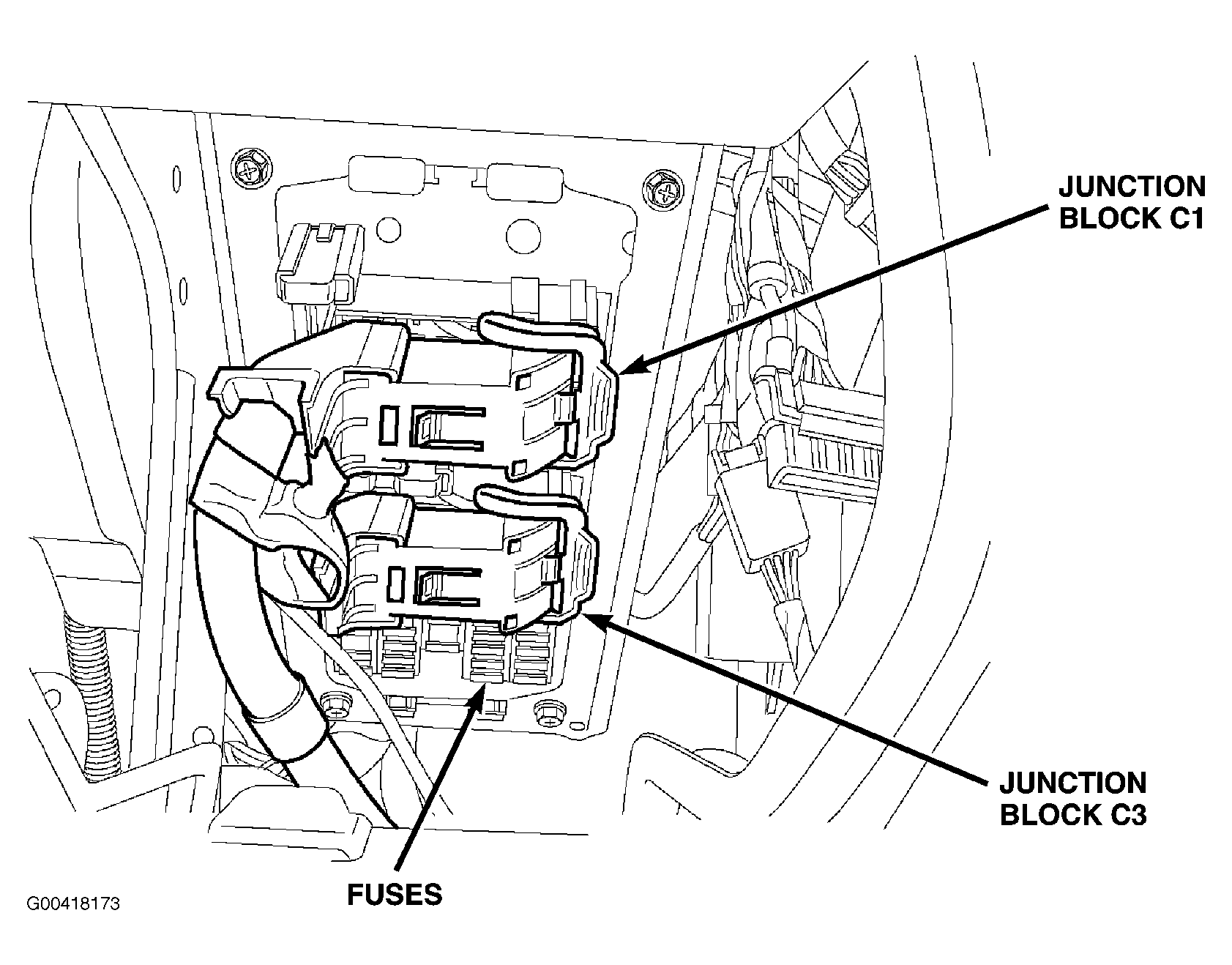 JUNCTION BLOCK C1

JUNCTION BLOCK C3

FUSES

G00418173