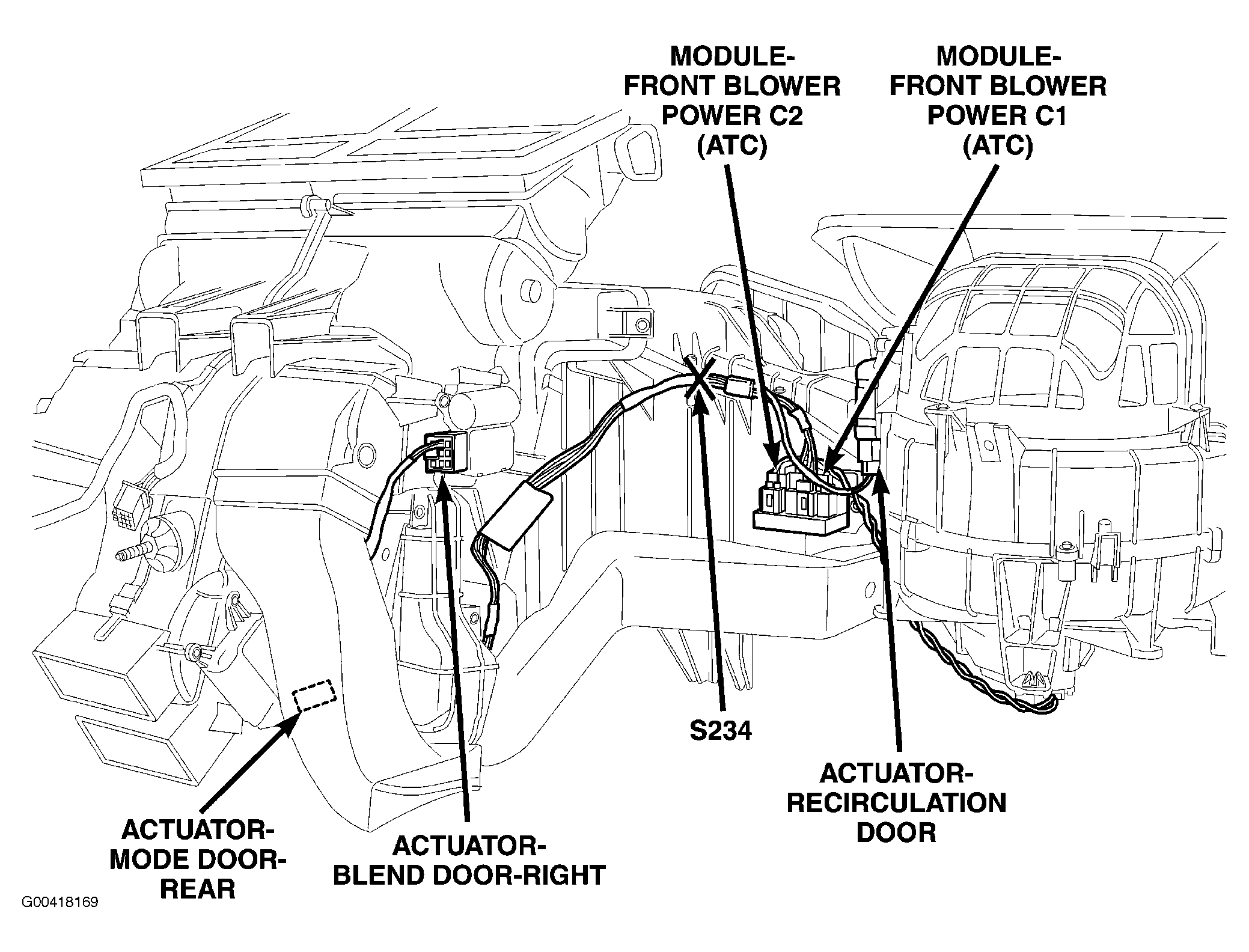 MODULE-
FRONT BLOWER
POWER C2
(ATC)

MODULE-
FRONT BLOWER
POWER C1
(ATC)

S234

ACTUATOR-
RECIRCULATION
DOOR

ACTUATOR-
MODE DOOR-
REAR

ACTUATOR-
BLEND DOOR-RIGHT

G00418169