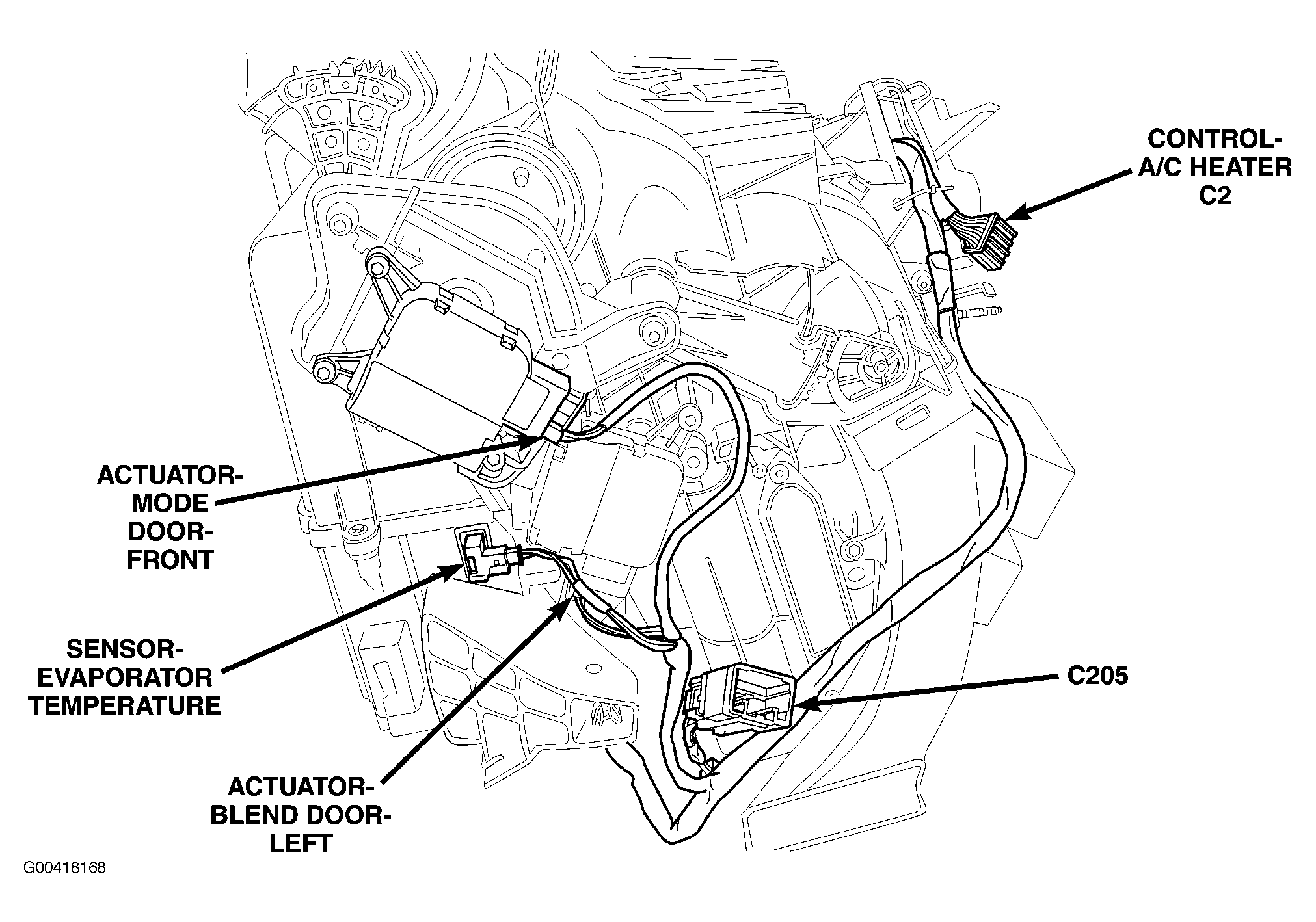 CONTROL-
A/C HEATER
C2

ACTUATOR-
MODE
DOOR-
FRONT

SENSOR-
EVAPORATOR
TEMPERATURE

C205

ACTUATOR-
BLEND DOOR-
LEFT

G00418168