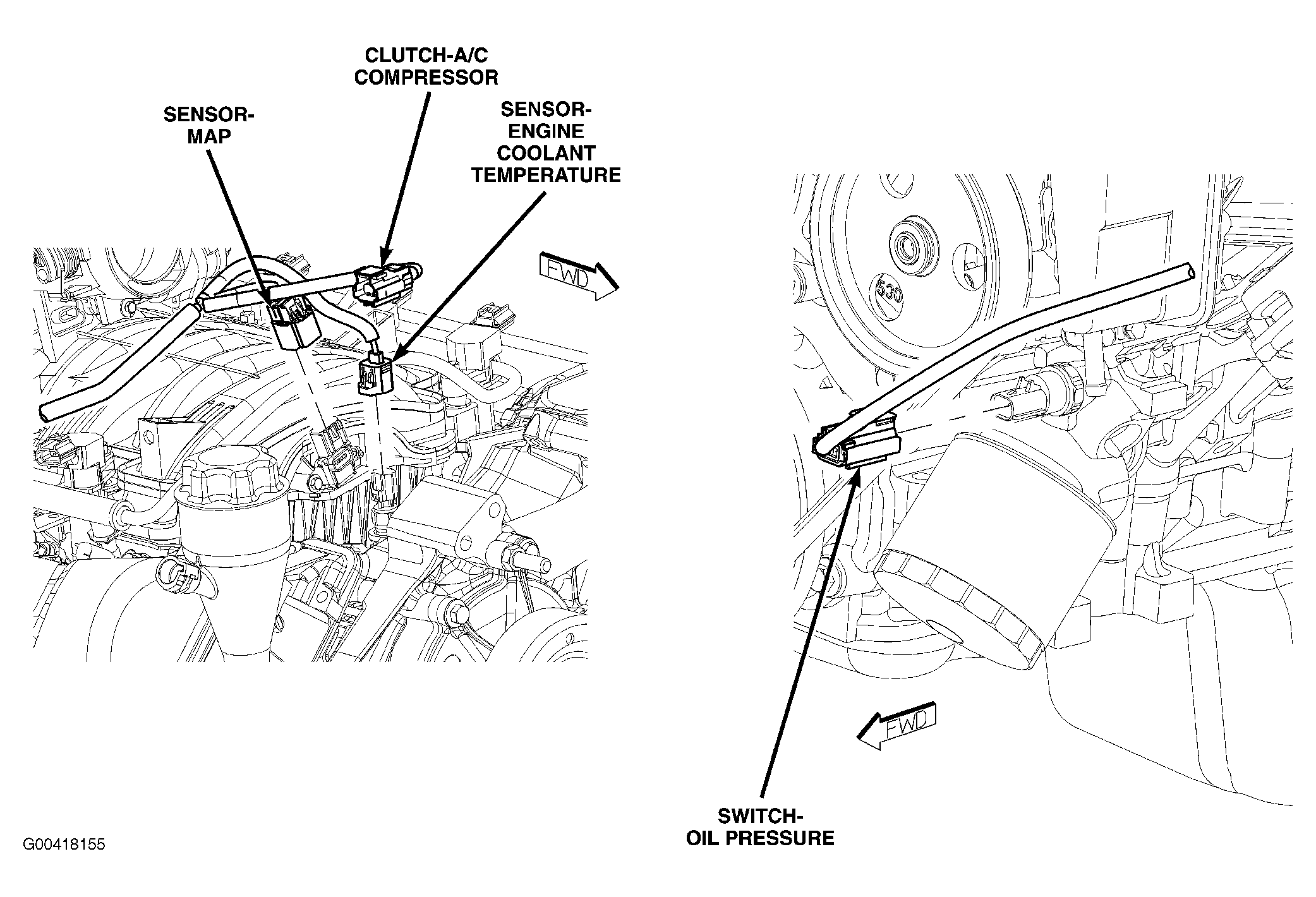 CLUTCH-A/C COMPRESSOR

SENSOR-MAP

SENSOR-ENGINE COOLANT TEMPERATURE

FWD

530

FWD

SWITCH-OIL PRESSURE

G00418155