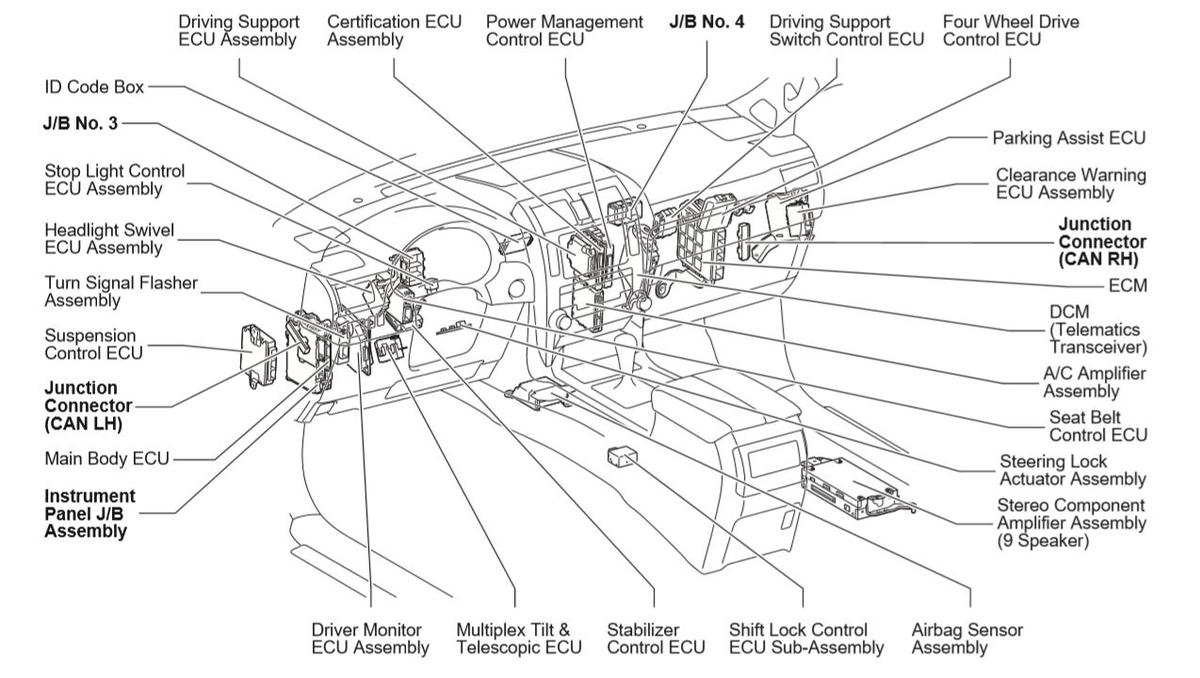 Driving Support ECU Assembly

Certification ECU Assembly

Power Management Control ECU

J/B No. 4

Driving Support Switch Control ECU

Four Wheel Drive Control ECU

ID Code Box

J/B No. 3

Stop Light Control ECU Assembly

Headlight Swivel ECU Assembly

Turn Signal Flasher Assembly

Suspension Control ECU

Junction Connector (CAN LH)

Main Body ECU

Instrument Panel J/B Assembly

Parking Assist ECU

Clearance Warning ECU Assembly

Junction Connector (CAN RH)

ECM

DCM (Telematics Transceiver)

A/C Amplifier Assembly

Seat Belt Control ECU

Steering Lock Actuator Assembly

Stereo Component Amplifier Assembly (9 Speaker)

Driver Monitor ECU Assembly

Multiplex Tilt & Telescopic ECU

Stabilizer Control ECU

Shift Lock Control ECU Sub-Assembly

Airbag Sensor Assembly