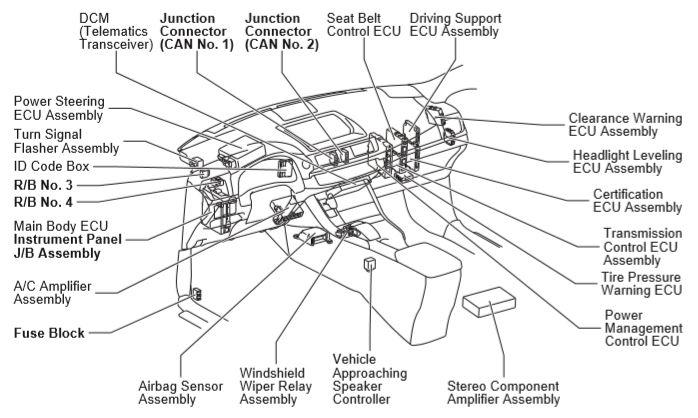 DCM (Telematics Transceiver)

Junction Connector (CAN No. 1)

Junction Connector (CAN No. 2)

Seat Belt Control ECU

Driving Support ECU Assembly

Power Steering ECU Assembly

Turn Signal Flasher Assembly

ID Code Box

R/B No. 3

R/B No. 4

Main Body ECU

Instrument Panel J/B Assembly

A/C Amplifier Assembly

Fuse Block

Clearance Warning ECU Assembly

Headlight Leveling ECU Assembly

Certification ECU Assembly

Transmission Control ECU Assembly

Tire Pressure Warning ECU

Power Management Control ECU

Airbag Sensor Assembly

Windshield Wiper Relay Assembly

Vehicle Approaching Speaker Controller

Stereo Component Amplifier Assembly