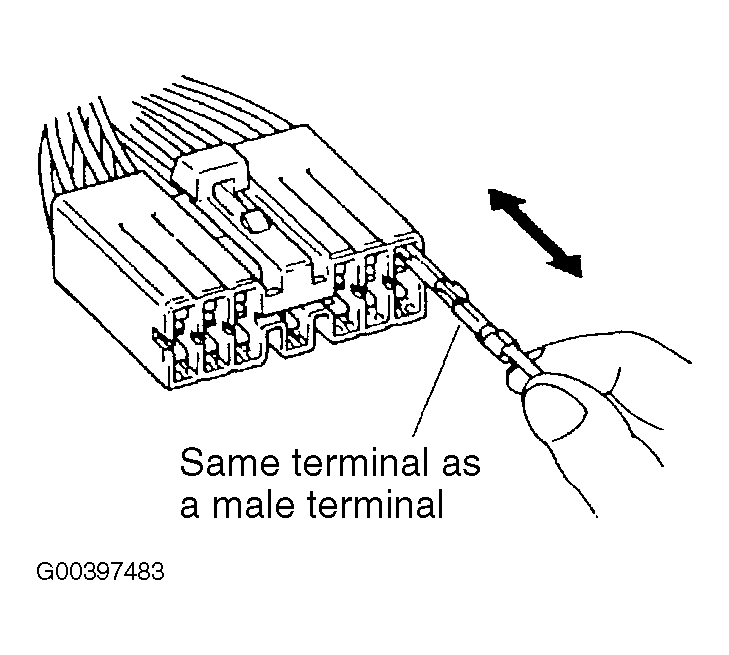 Same terminal as
a male terminal

G00397483