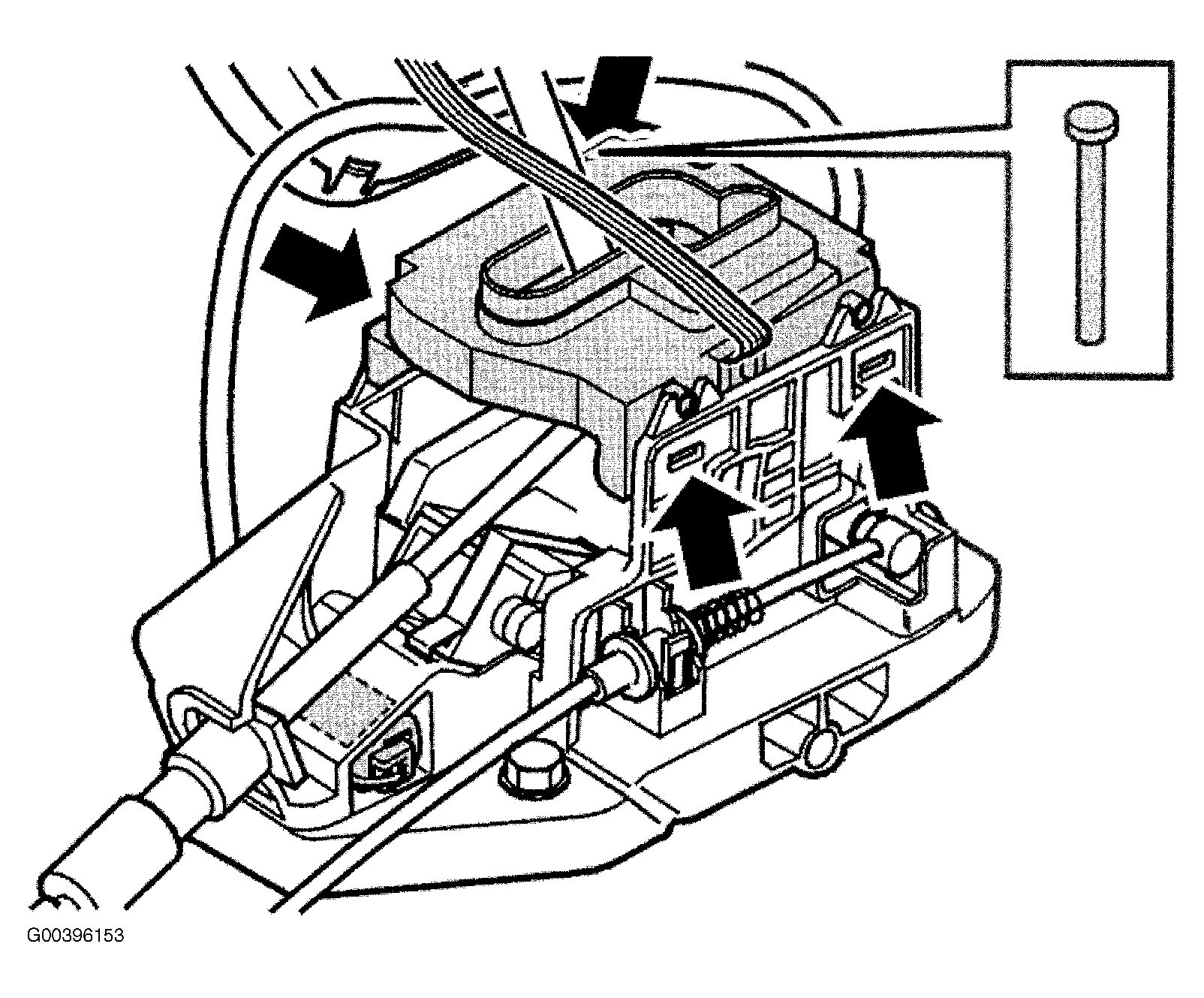 G00396153