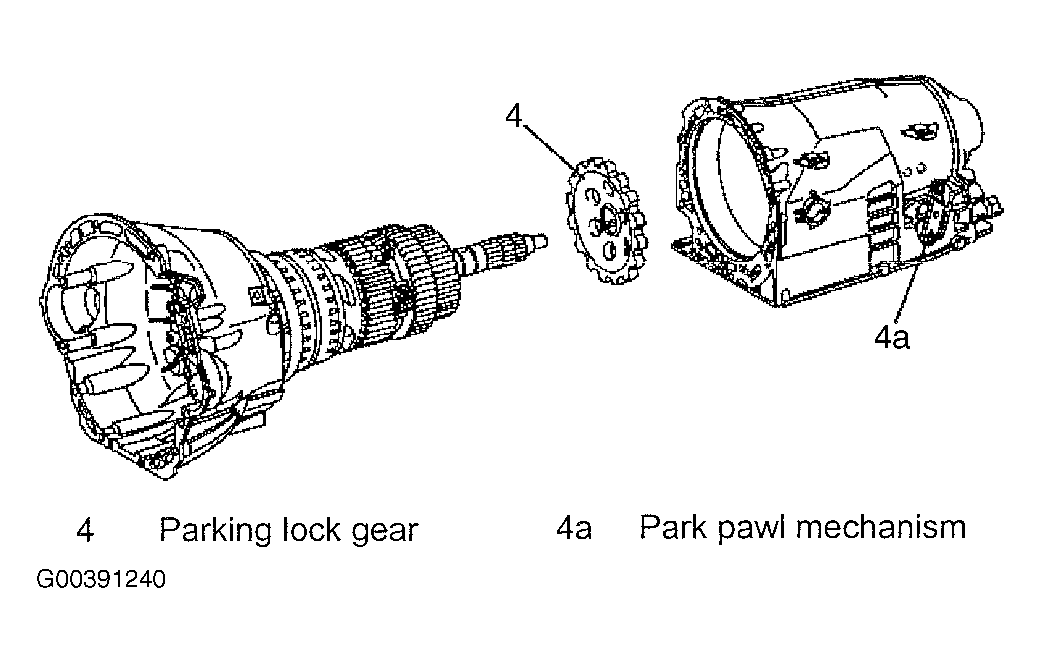 4

4a

4 Parking lock gear 4a Park pawl mechanism

G00391240