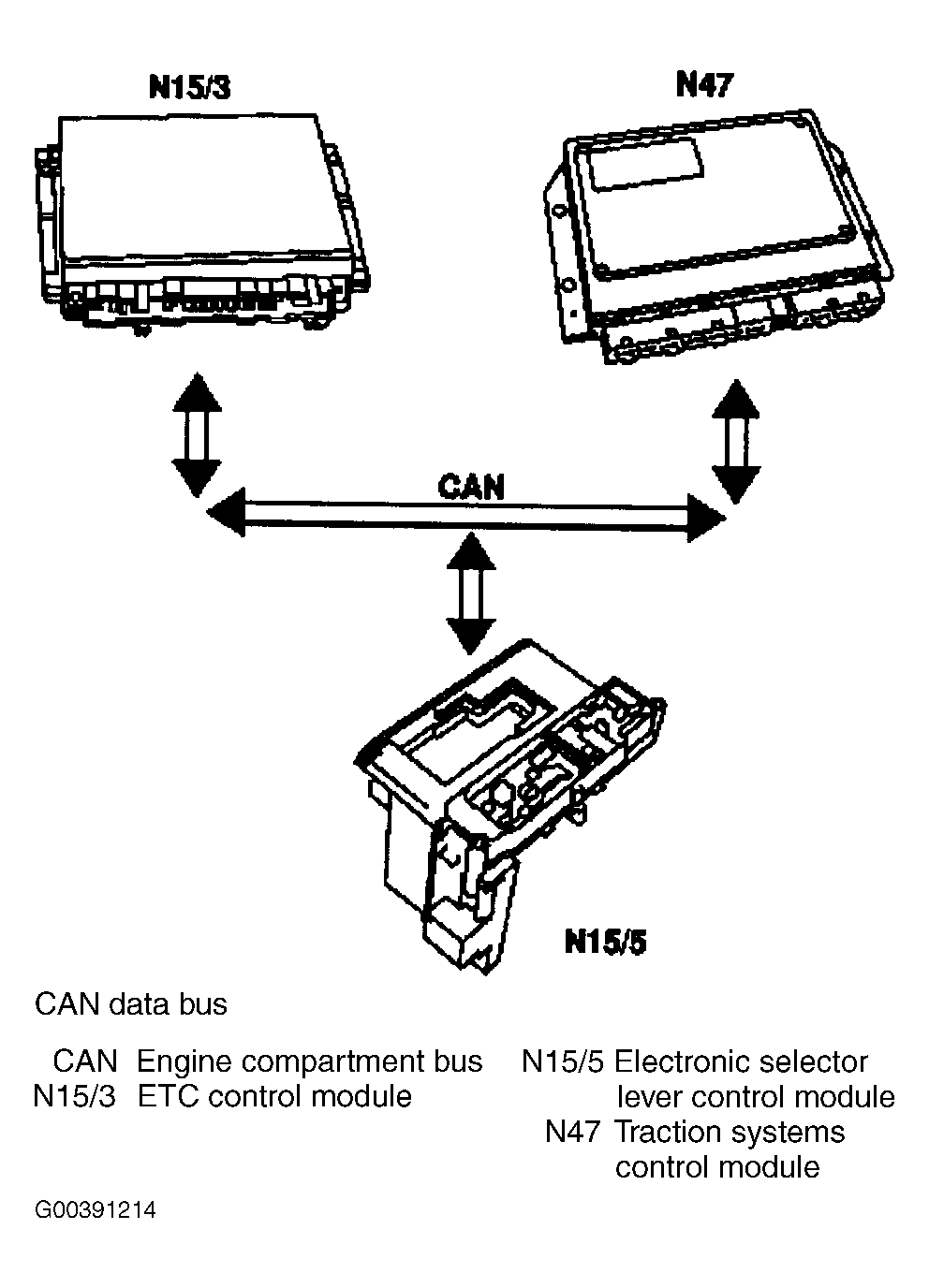 N15/3

N47

CAN

N15/5

CAN data bus

CAN Engine compartment bus
N15/3 ETC control module

N15/5 Electronic selector lever control module
N47 Traction systems control module

G00391214