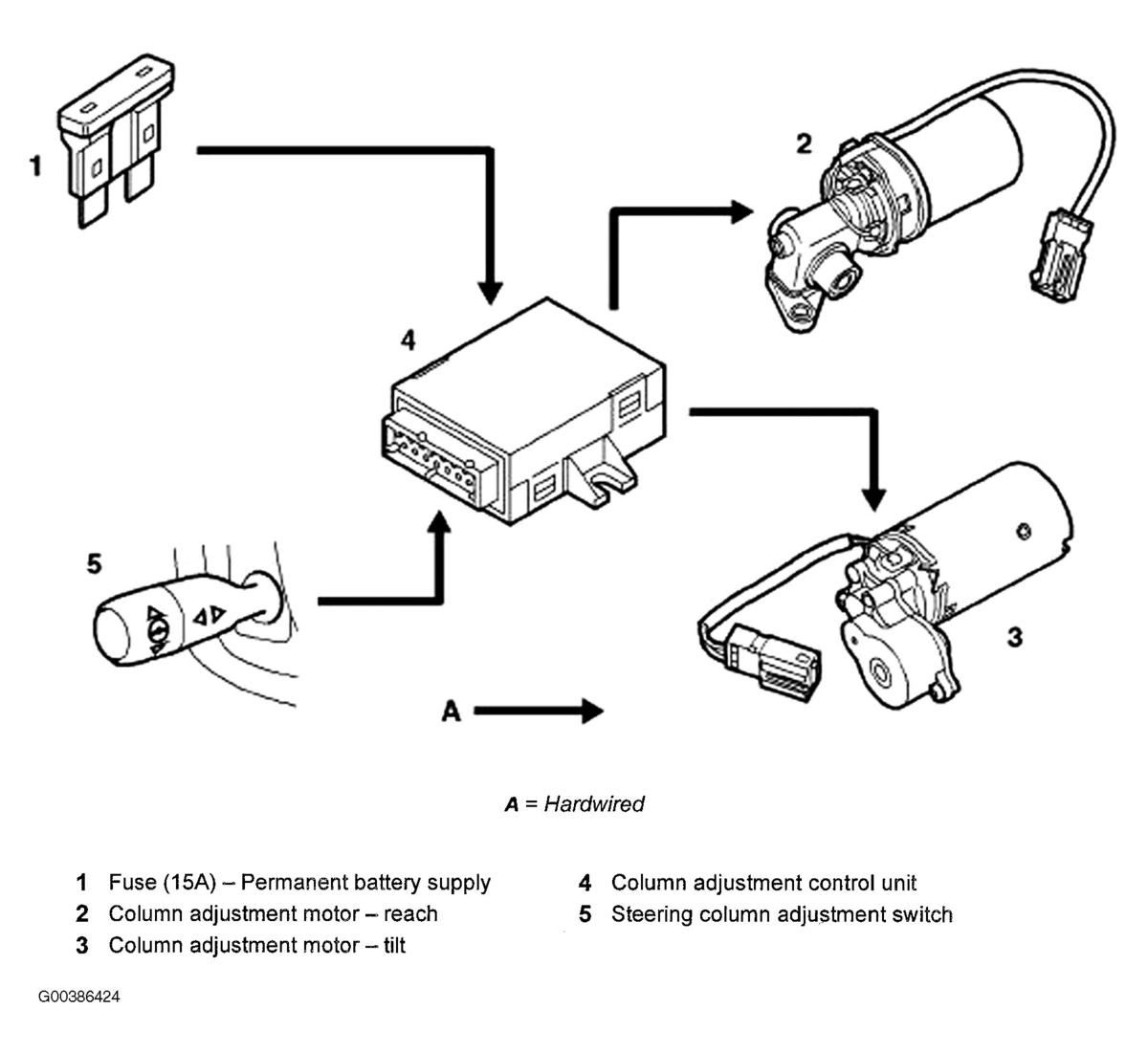 1

2

4

5

3

A

A = Hardwired

1 Fuse (15A) – Permanent battery supply
2 Column adjustment motor – reach
3 Column adjustment motor – tilt

4 Column adjustment control unit
5 Steering column adjustment switch

G00386424