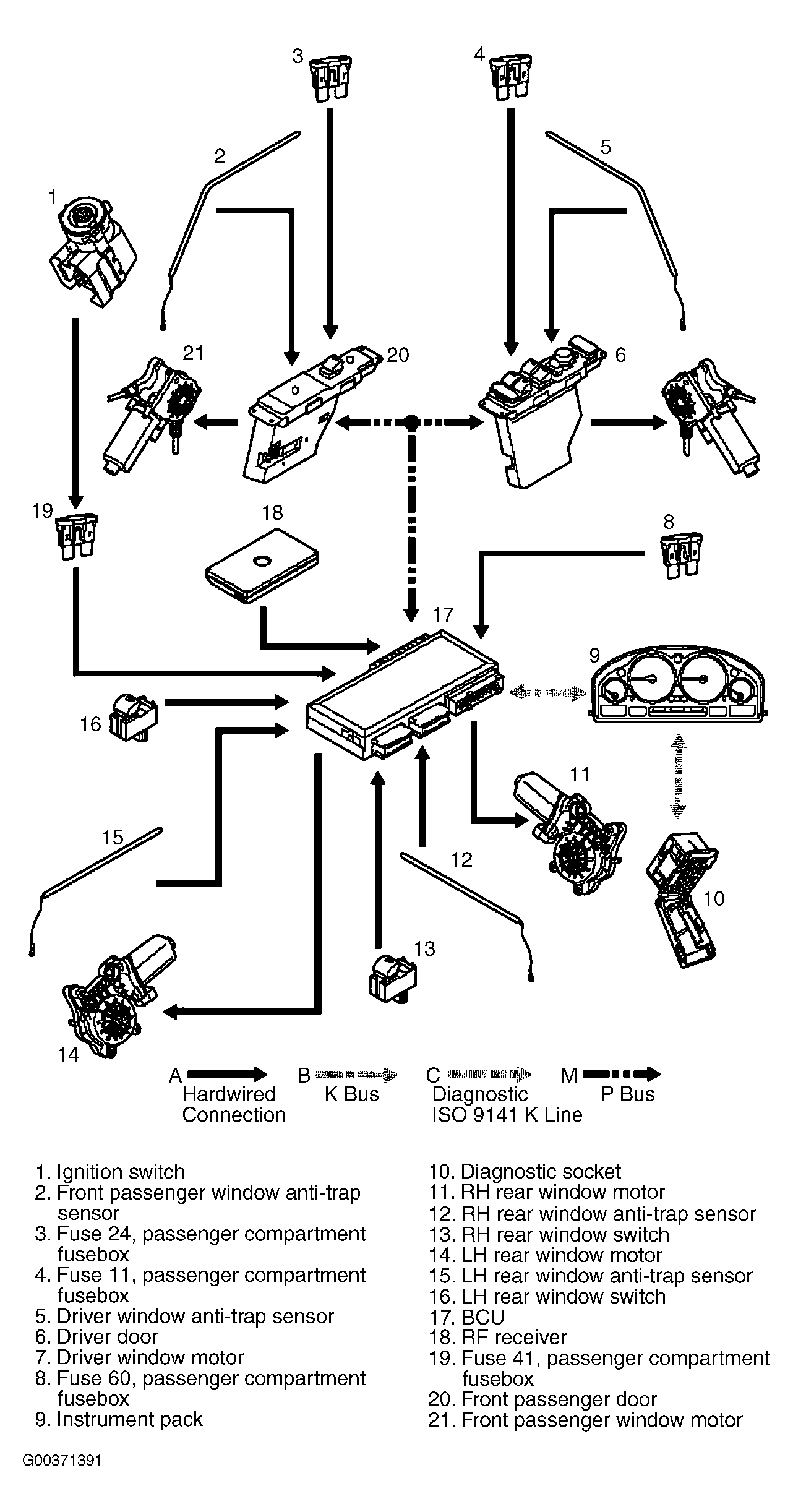 3
4
2
5
1
21
20
6
19
18
8
17
9
16
11
15
12
10
13
14

A Hardwired Connection
B K Bus
C Diagnostic ISO 9141 K Line
M P Bus

1. Ignition switch
2. Front passenger window anti-trap sensor
3. Fuse 24, passenger compartment fusebox
4. Fuse 11, passenger compartment fusebox
5. Driver window anti-trap sensor
6. Driver door
7. Driver window motor
8. Fuse 60, passenger compartment fusebox
9. Instrument pack

10. Diagnostic socket
11. RH rear window motor
12. RH rear window anti-trap sensor
13. RH rear window switch
14. LH rear window motor
15. LH rear window anti-trap sensor
16. LH rear window switch
17. BCU
18. RF receiver
19. Fuse 41, passenger compartment fusebox
20. Front passenger door
21. Front passenger window motor

G00371391