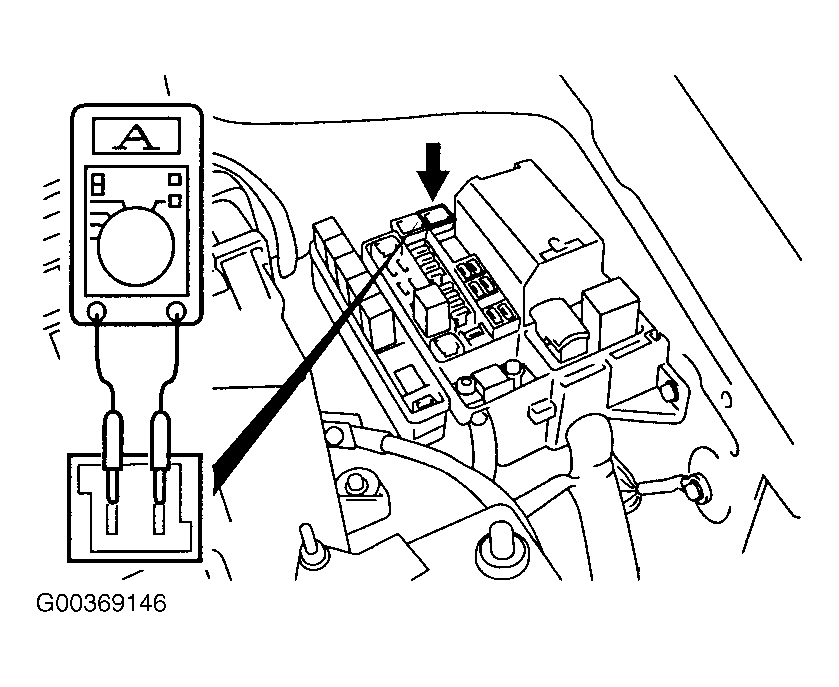 A

G00369146