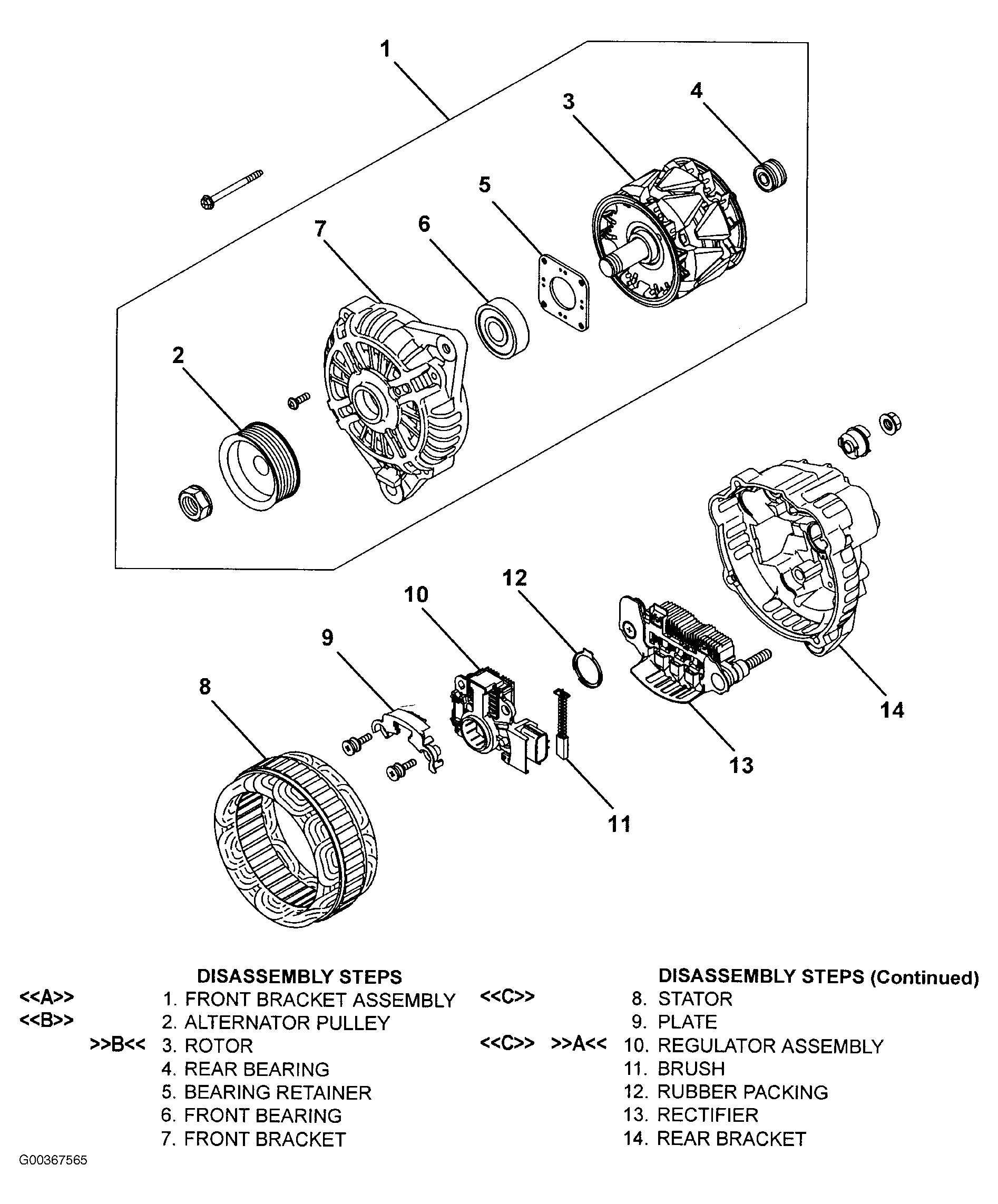 1
3
4
5
7
6
2
12
10
9
8
14
13
11

DISASSEMBLY STEPS
<<A>> 1. FRONT BRACKET ASSEMBLY
<<B>> 2. ALTERNATOR PULLEY
>>B<< 3. ROTOR
4. REAR BEARING
5. BEARING RETAINER
6. FRONT BEARING
7. FRONT BRACKET

DISASSEMBLY STEPS (Continued)
<<C>> 8. STATOR
9. PLATE
<<C>> >>A<< 10. REGULATOR ASSEMBLY
11. BRUSH
12. RUBBER PACKING
13. RECTIFIER
14. REAR BRACKET

G00367565