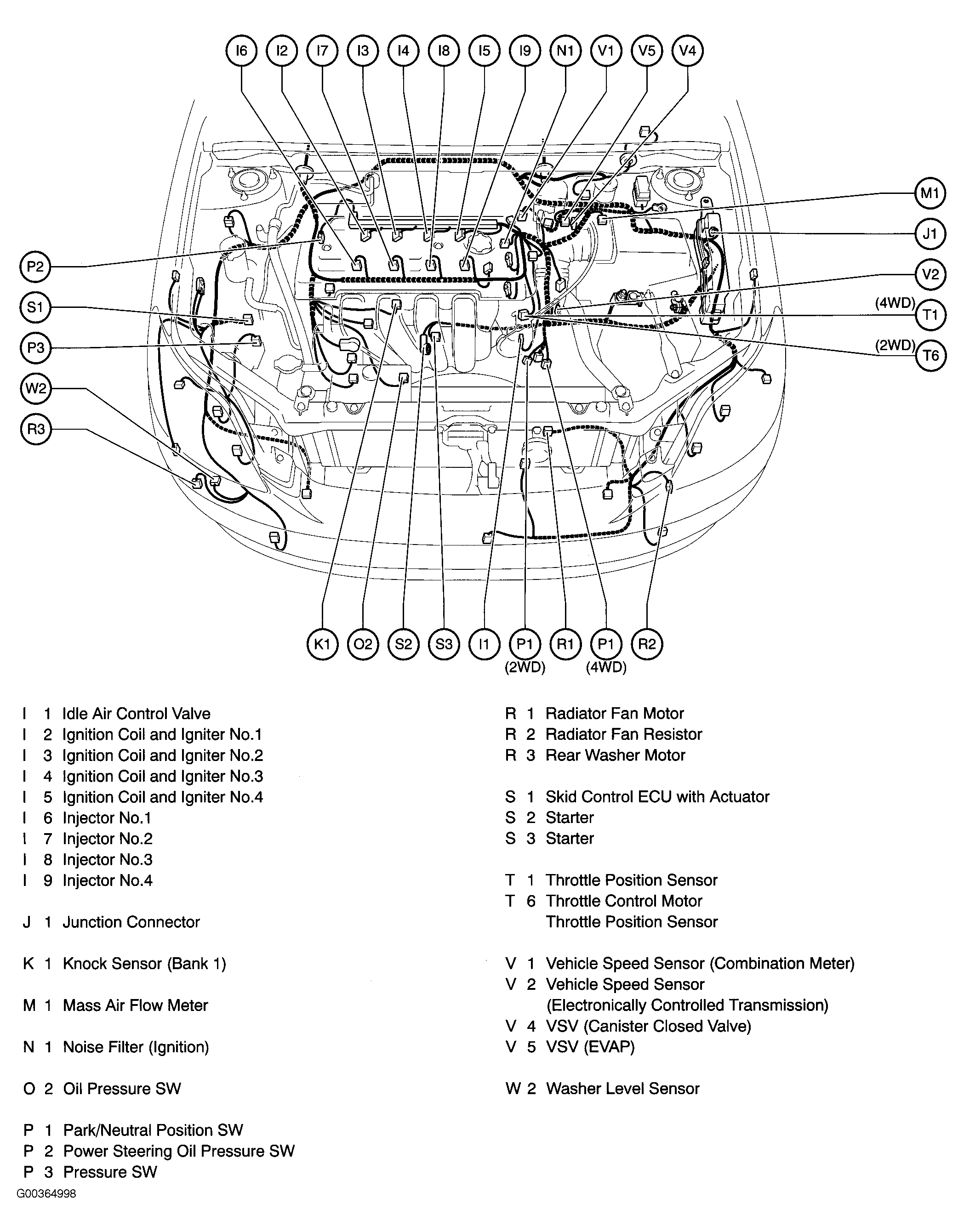 I6 I2 I7 I3 I4 I8 I5 I9 N1 V1 V5 V4

M1
J1
V2
(4WD) T1
(2WD) T6

P2
S1
P3
W2
R3

K1 O2 S2 S3 I1 P1 (2WD) R1 P1 (4WD) R2

I 1 Idle Air Control Valve
I 2 Ignition Coil and Igniter No.1
I 3 Ignition Coil and Igniter No.2
I 4 Ignition Coil and Igniter No.3
I 5 Ignition Coil and Igniter No.4
I 6 Injector No.1
I 7 Injector No.2
I 8 Injector No.3
I 9 Injector No.4

J 1 Junction Connector

K 1 Knock Sensor (Bank 1)

M 1 Mass Air Flow Meter

N 1 Noise Filter (Ignition)

O 2 Oil Pressure SW

P 1 Park/Neutral Position SW
P 2 Power Steering Oil Pressure SW
P 3 Pressure SW

R 1 Radiator Fan Motor
R 2 Radiator Fan Resistor
R 3 Rear Washer Motor

S 1 Skid Control ECU with Actuator
S 2 Starter
S 3 Starter

T 1 Throttle Position Sensor
T 6 Throttle Control Motor
Throttle Position Sensor

V 1 Vehicle Speed Sensor (Combination Meter)
V 2 Vehicle Speed Sensor
(Electronically Controlled Transmission)
V 4 VSV (Canister Closed Valve)
V 5 VSV (EVAP)

W 2 Washer Level Sensor

G00364998