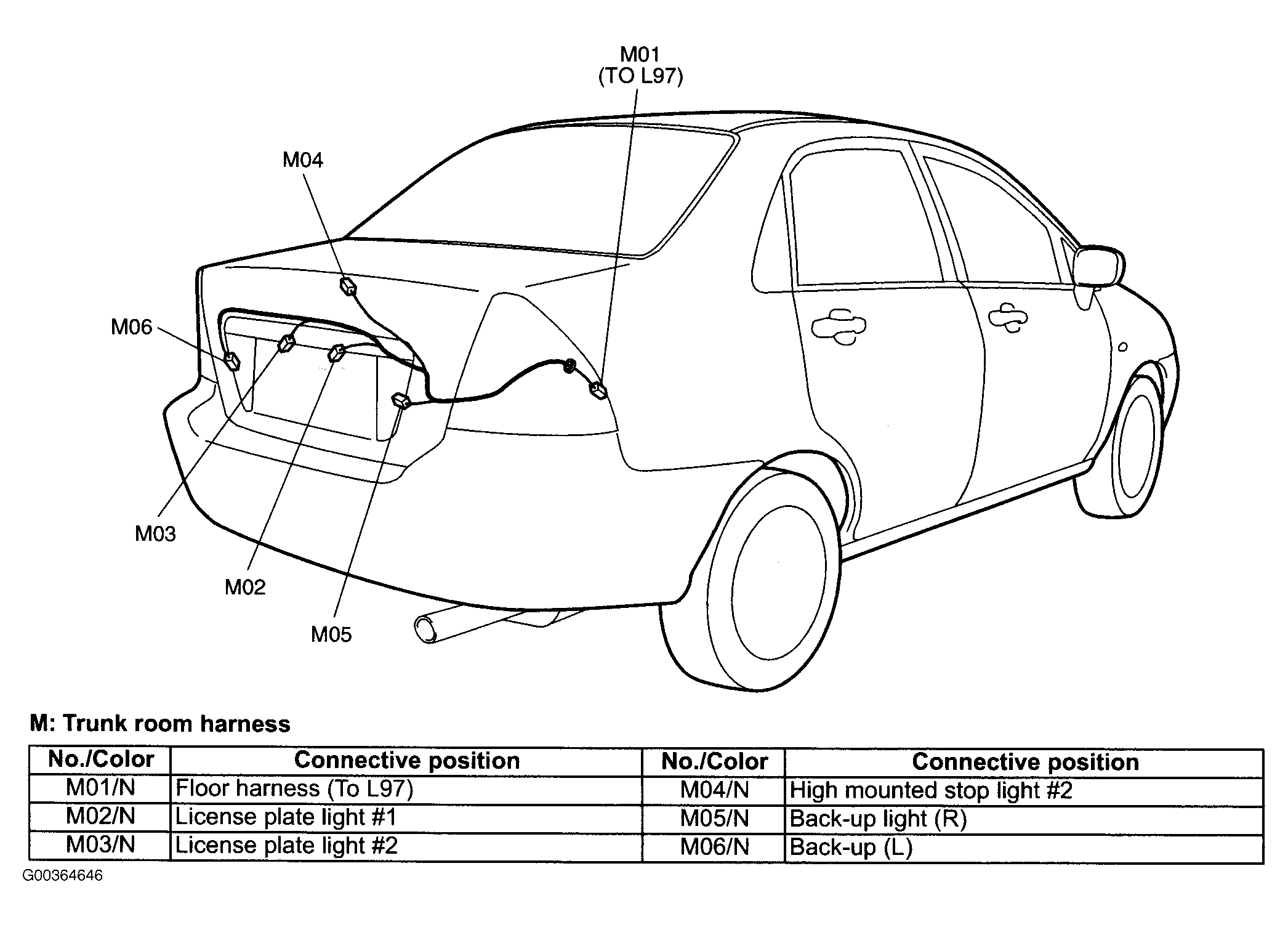 M01
(TO L97)

M04

M06

M03

M02

M05

M: Trunk room harness

| No./Color | Connective position | No./Color | Connective position |
|---|---|---|---|
| M01/N | Floor harness (To L97) | M04/N | High mounted stop light #2 |
| M02/N | License plate light #1 | M05/N | Back-up light (R) |
| M03/N | License plate light #2 | M06/N | Back-up (L) |

G00364646