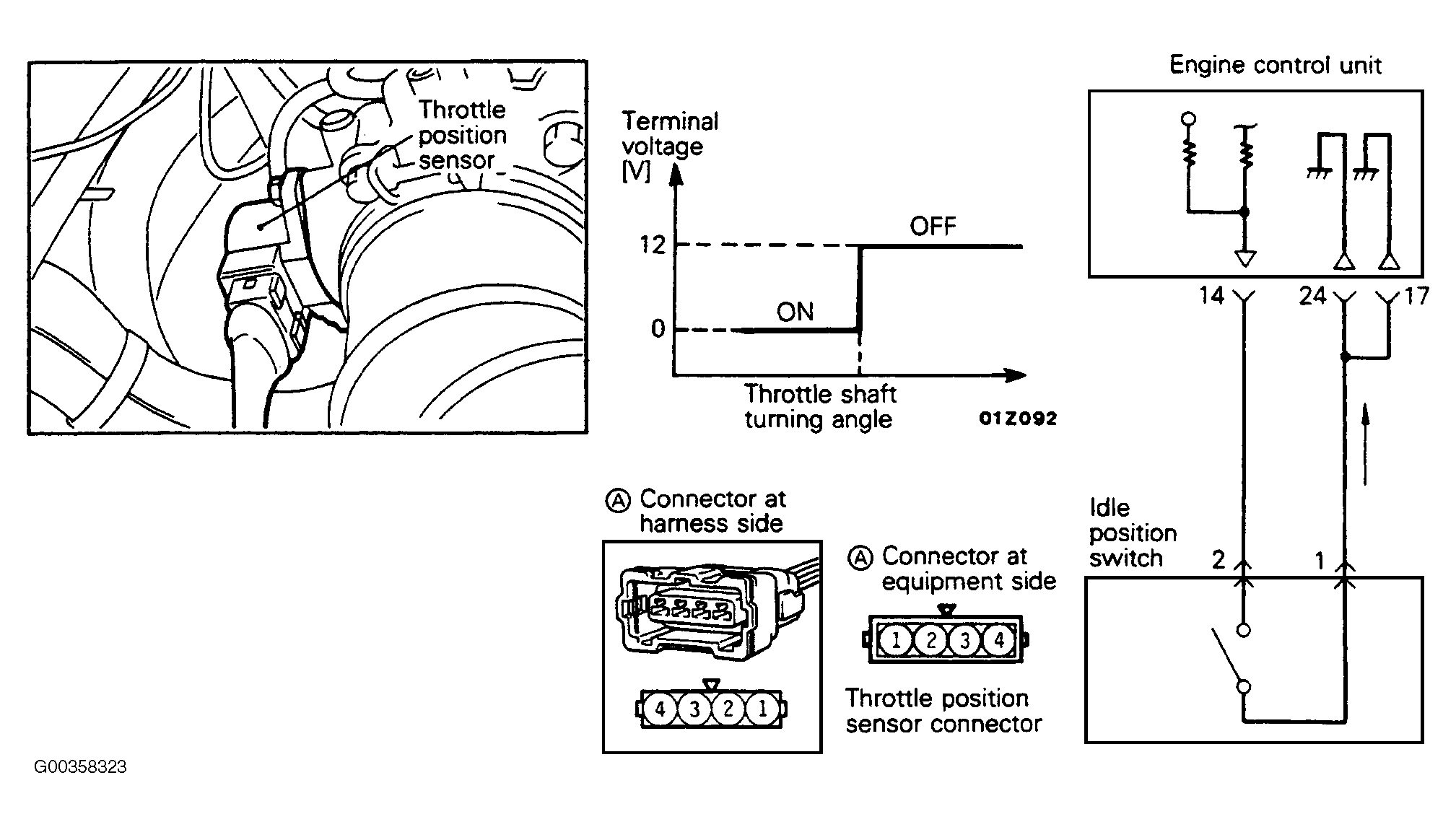 Throttle position sensor

Terminal voltage [V]

12

0

OFF

ON

Throttle shaft turning angle

01Z092

Engine control unit

14

24

17

Idle position switch

2

1

Ⓐ Connector at harness side

4 3 2 1

Ⓐ Connector at equipment side

1 2 3 4

Throttle position sensor connector

G00358323