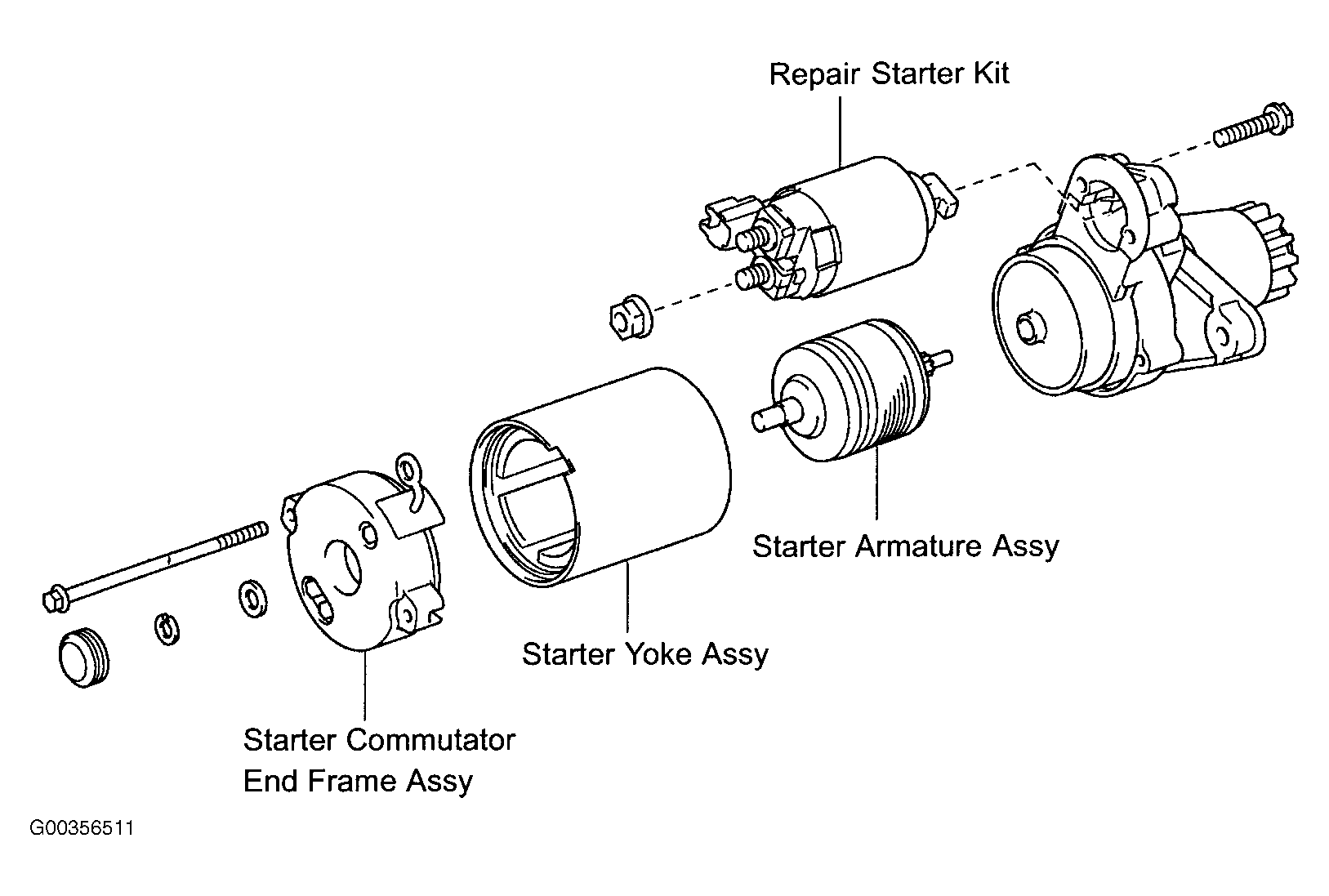 Repair Starter Kit

Starter Armature Assy

Starter Yoke Assy

Starter Commutator End Frame Assy

G00356511