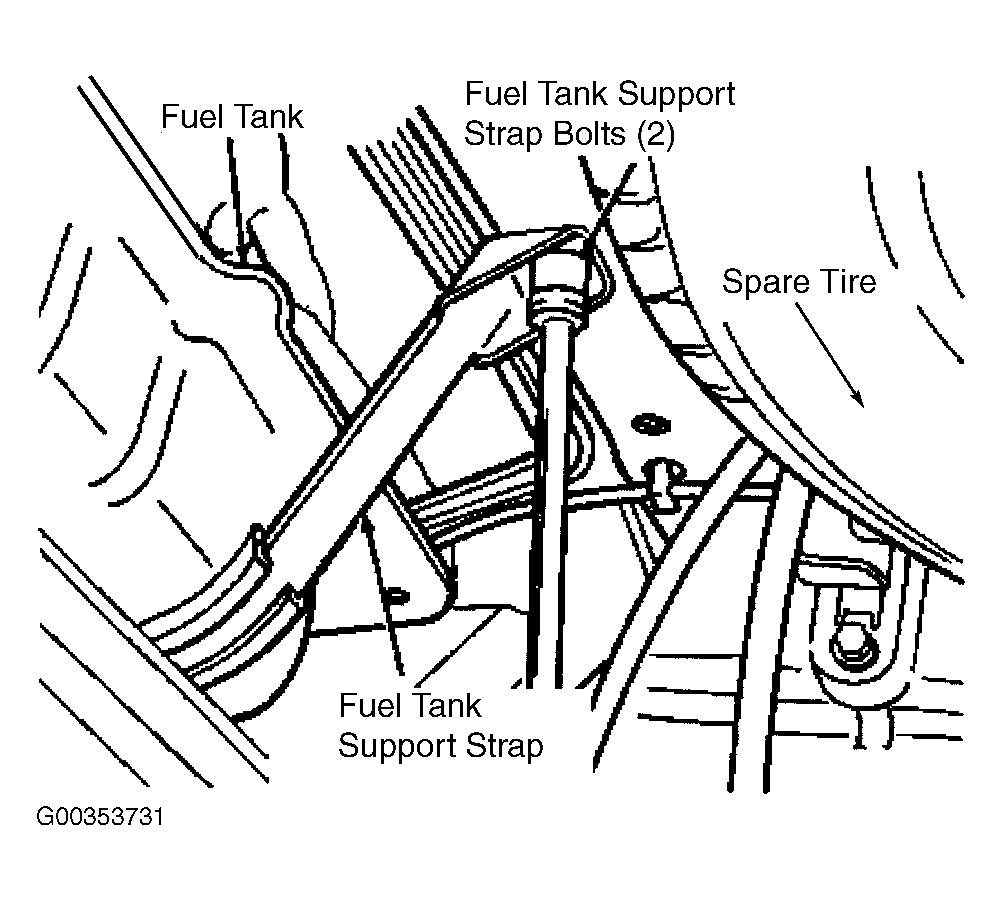 Fuel Tank

Fuel Tank Support Strap Bolts (2)

Spare Tire

Fuel Tank Support Strap

G00353731