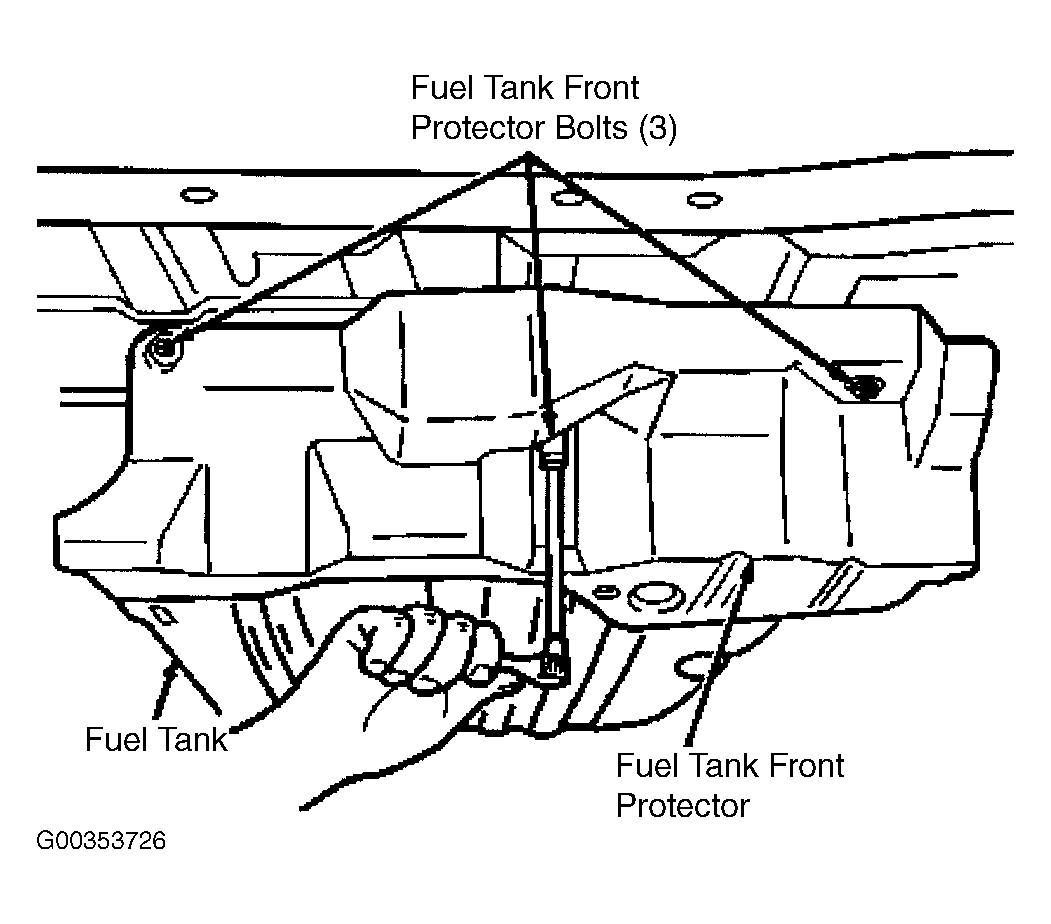 Fuel Tank Front Protector Bolts (3)

Fuel Tank

Fuel Tank Front Protector

G00353726