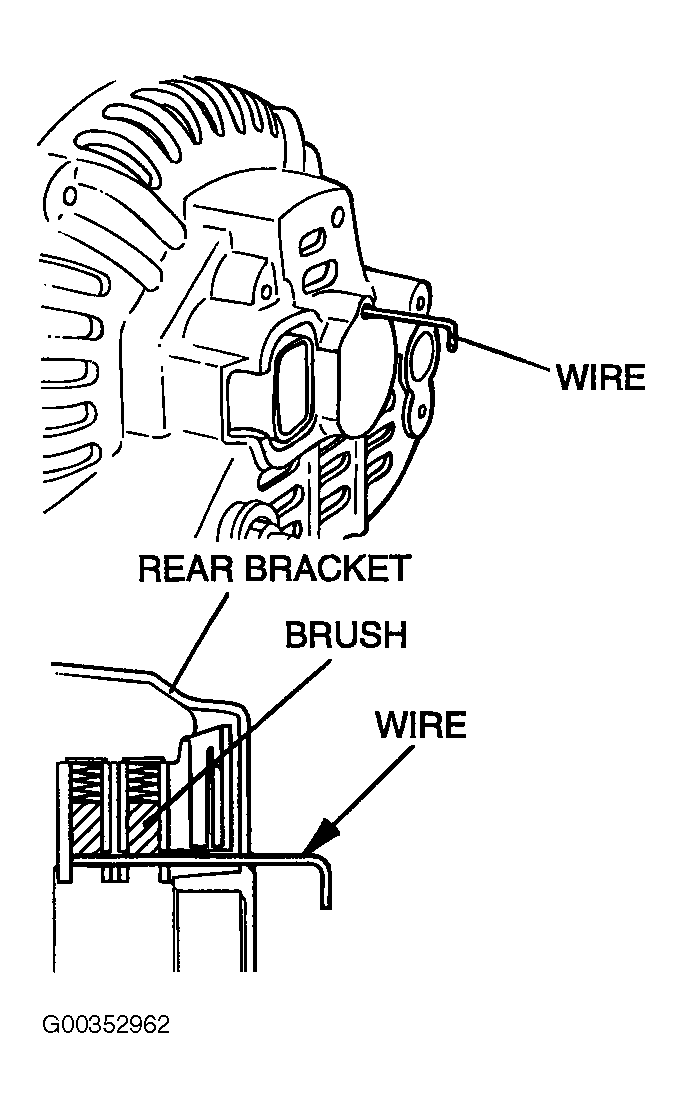 WIRE

REAR BRACKET

BRUSH

WIRE

G00352962