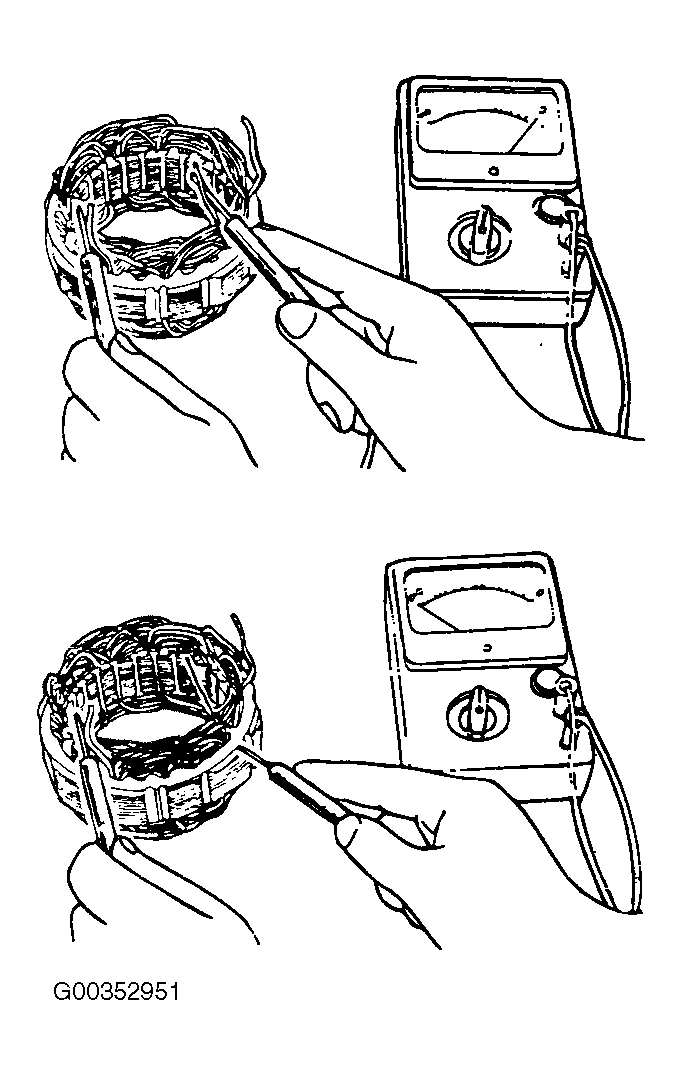 G00352951