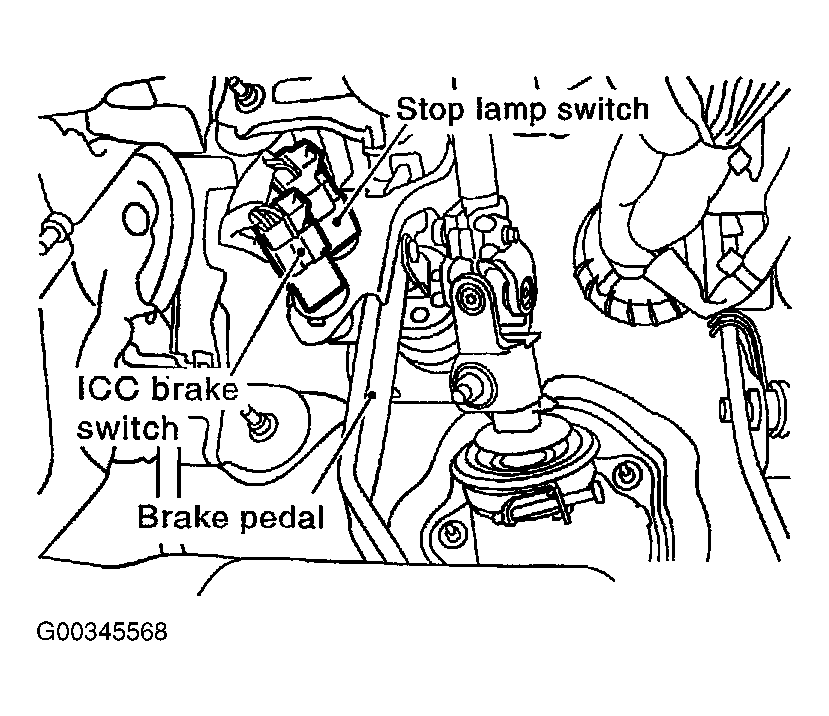 Stop lamp switch

ICC brake switch

Brake pedal

G00345568