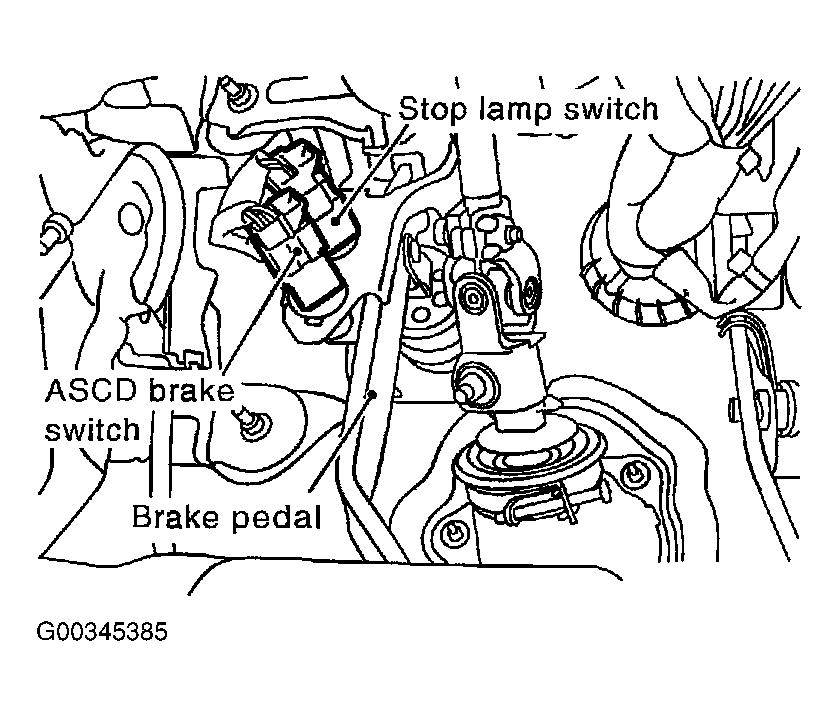 Stop lamp switch

ASCD brake switch

Brake pedal

G00345385