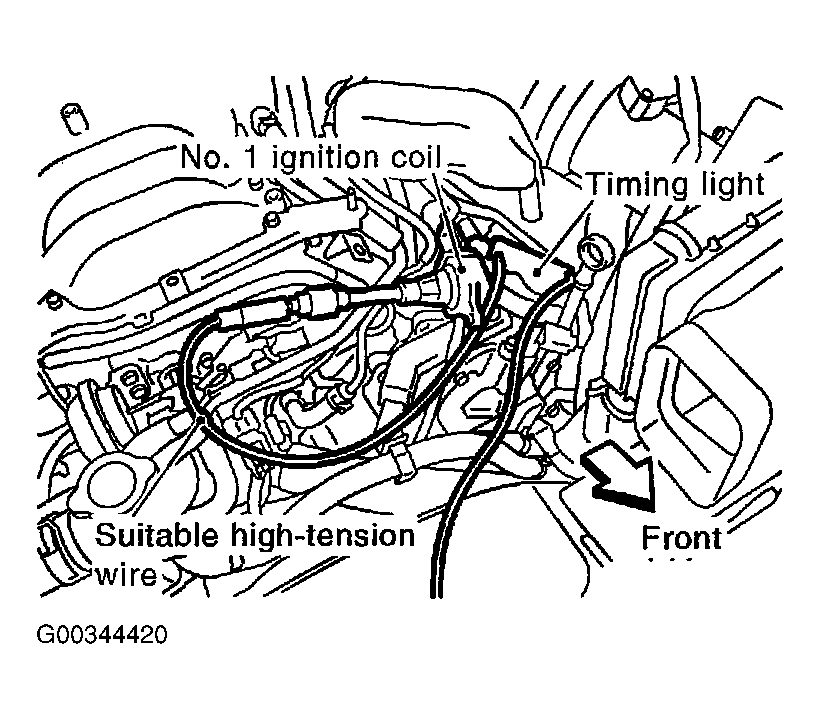 No. 1 ignition coil

Timing light

Suitable high-tension wire

Front

G00344420