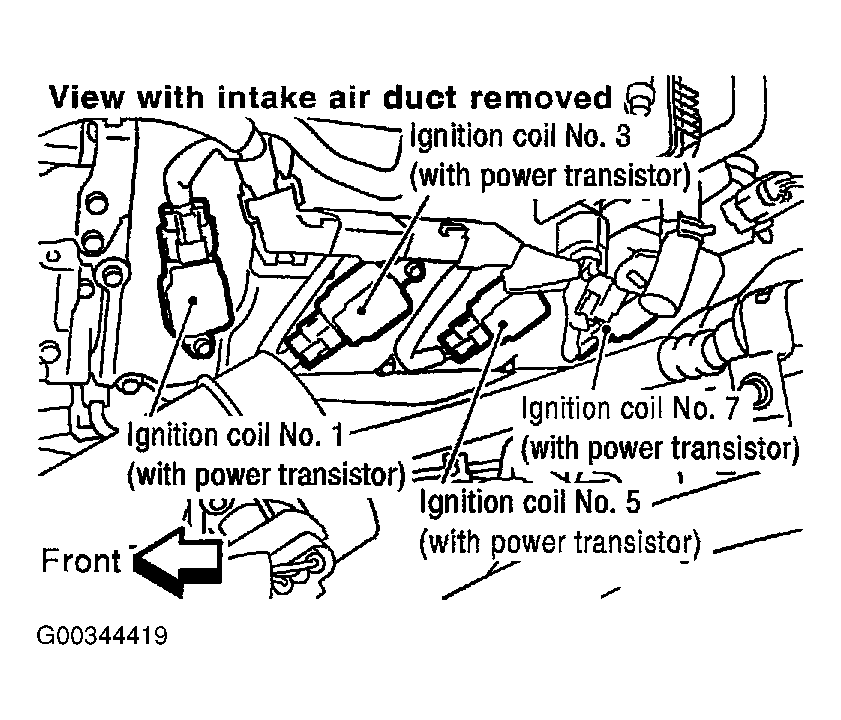 View with intake air duct removed

Ignition coil No. 3 (with power transistor)

Ignition coil No. 7 (with power transistor)

Ignition coil No. 1 (with power transistor)

Ignition coil No. 5 (with power transistor)

Front

G00344419