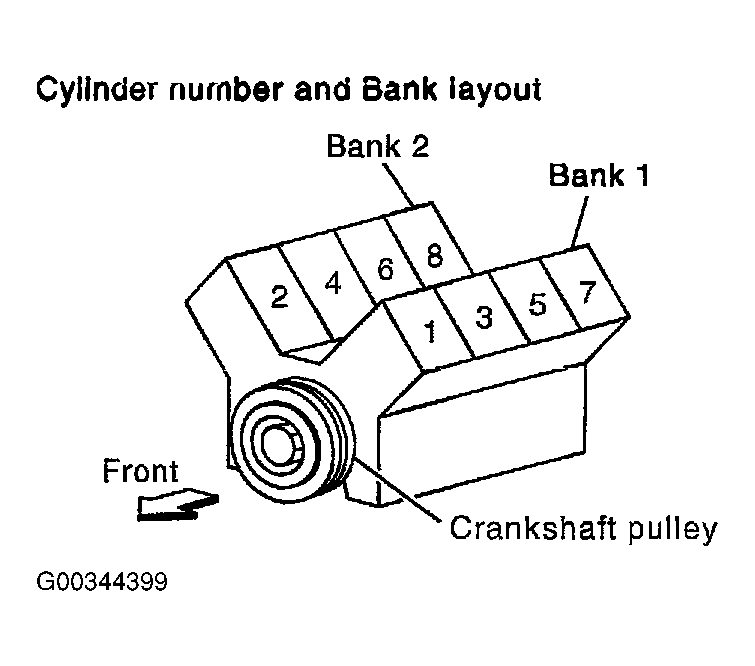 Cylinder number and Bank layout

Bank 2

Bank 1

2
4
6
8

1
3
5
7

Front

Crankshaft pulley

G00344399