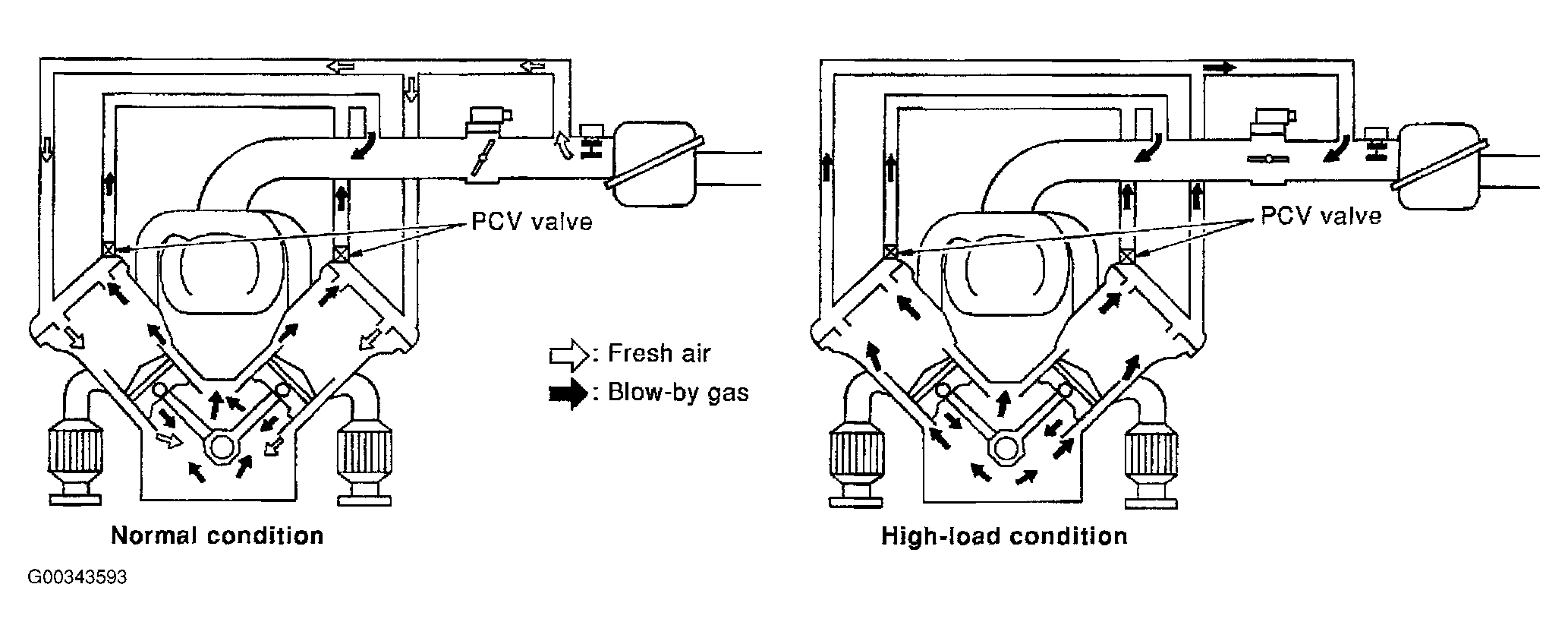 PCV valve

: Fresh air
: Blow-by gas

Normal condition

PCV valve

High-load condition

G00343593