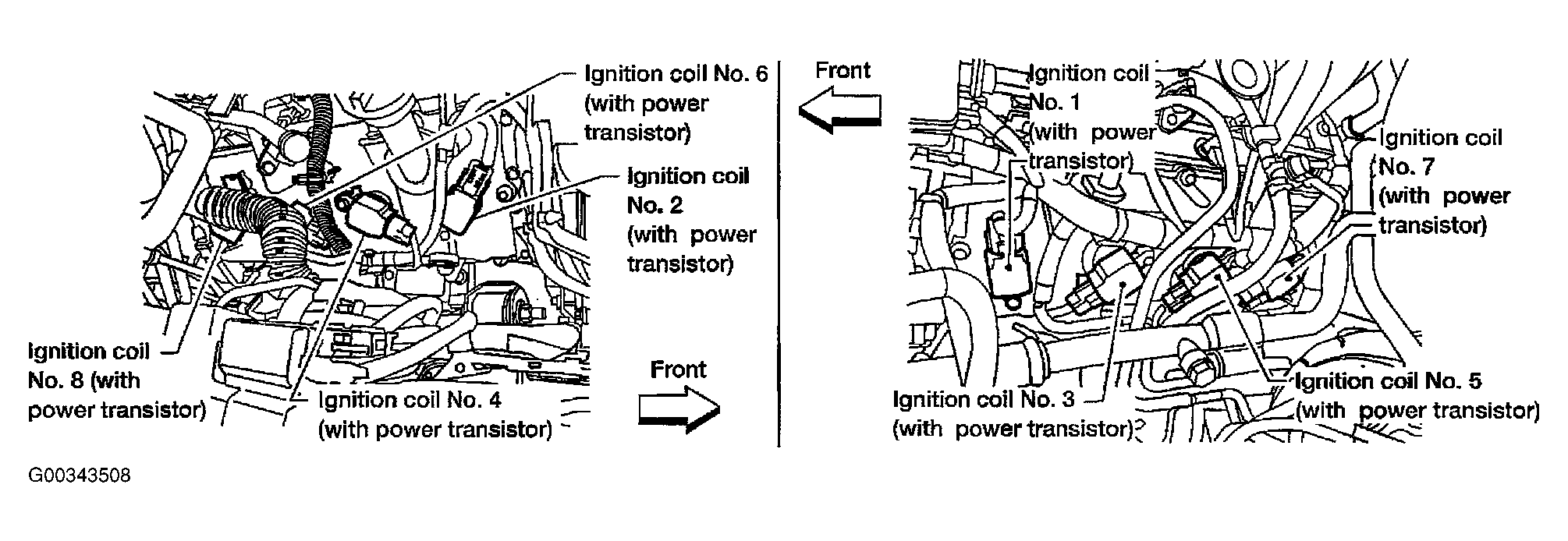 Ignition coil No. 6 (with power transistor)

Ignition coil No. 2 (with power transistor)

Ignition coil No. 8 (with power transistor)

Ignition coil No. 4 (with power transistor)

Front

Front

Ignition coil No. 1 (with power transistor)

Ignition coil No. 7 (with power transistor)

Ignition coil No. 3 (with power transistor)

Ignition coil No. 5 (with power transistor)

G00343508