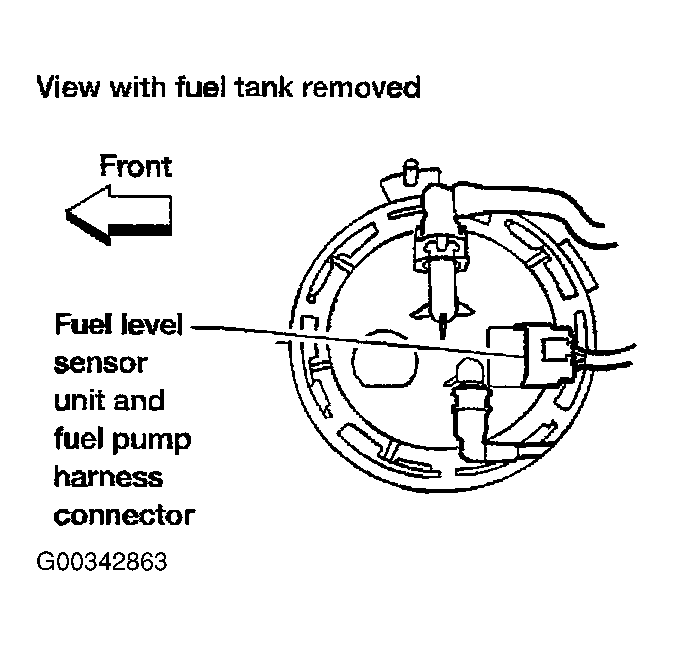 View with fuel tank removed

Front

Fuel level sensor unit and fuel pump harness connector

G00342863