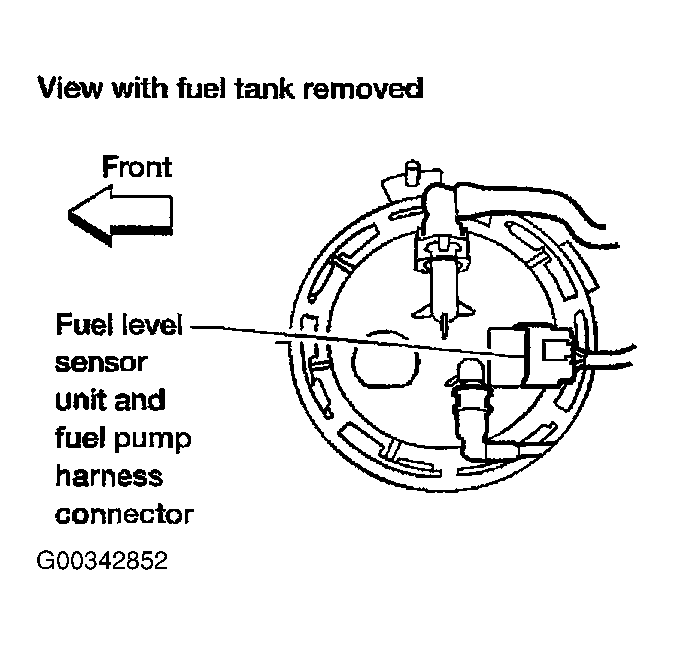 View with fuel tank removed

Front

Fuel level sensor unit and fuel pump harness connector

G00342852