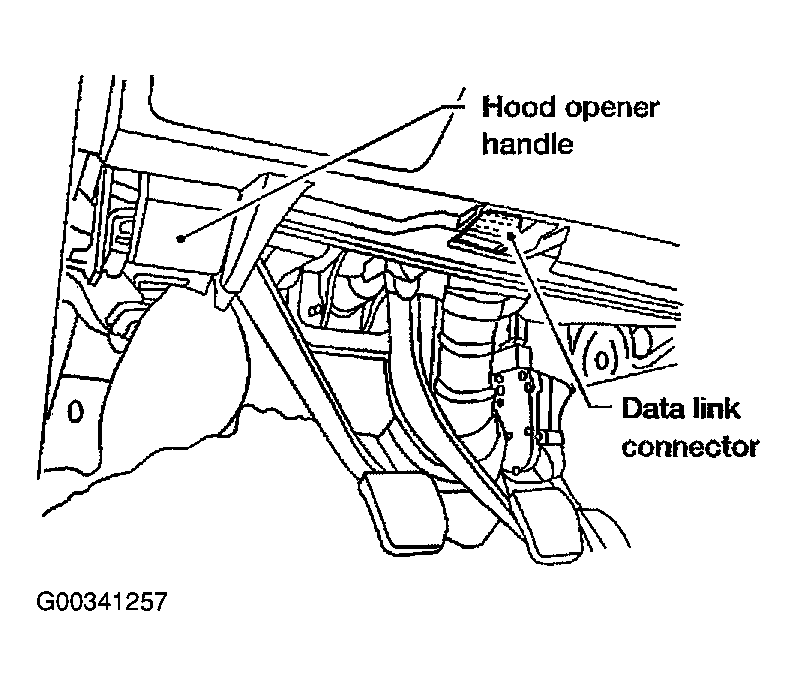 Hood opener handle

Data link connector

G00341257