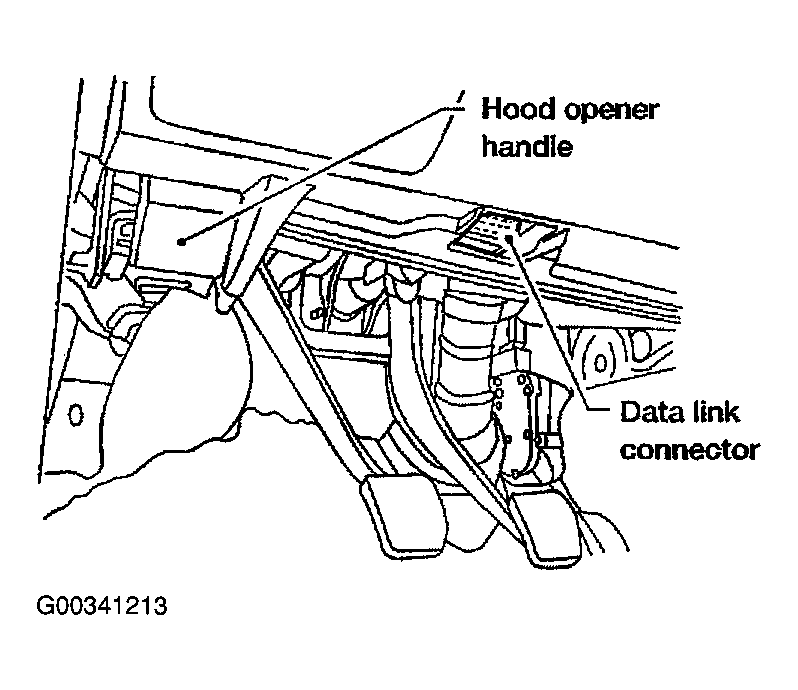 Hood opener handle

Data link connector

G00341213