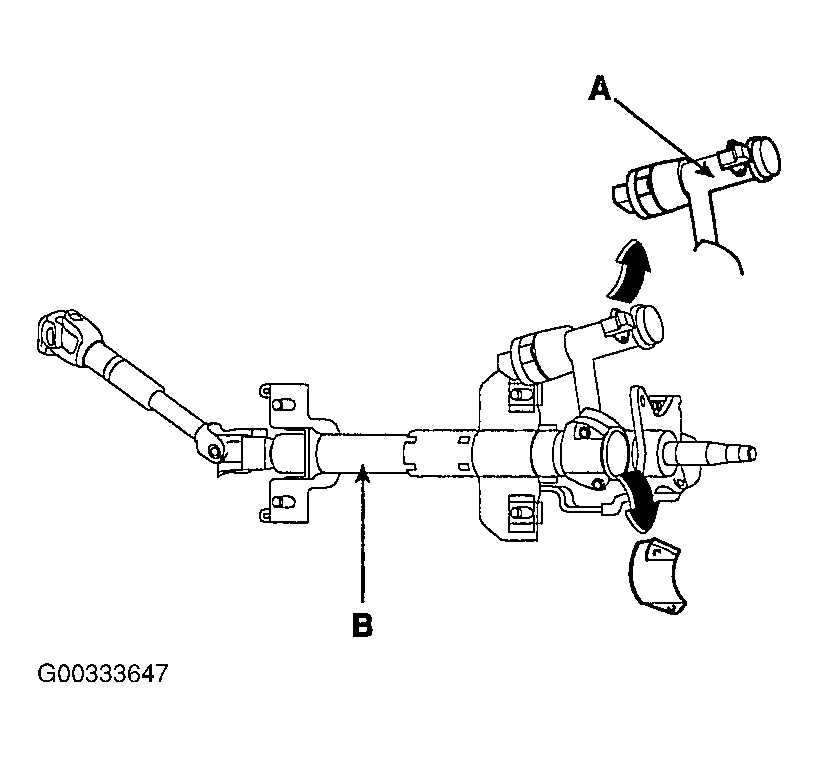 A

B

G00333647