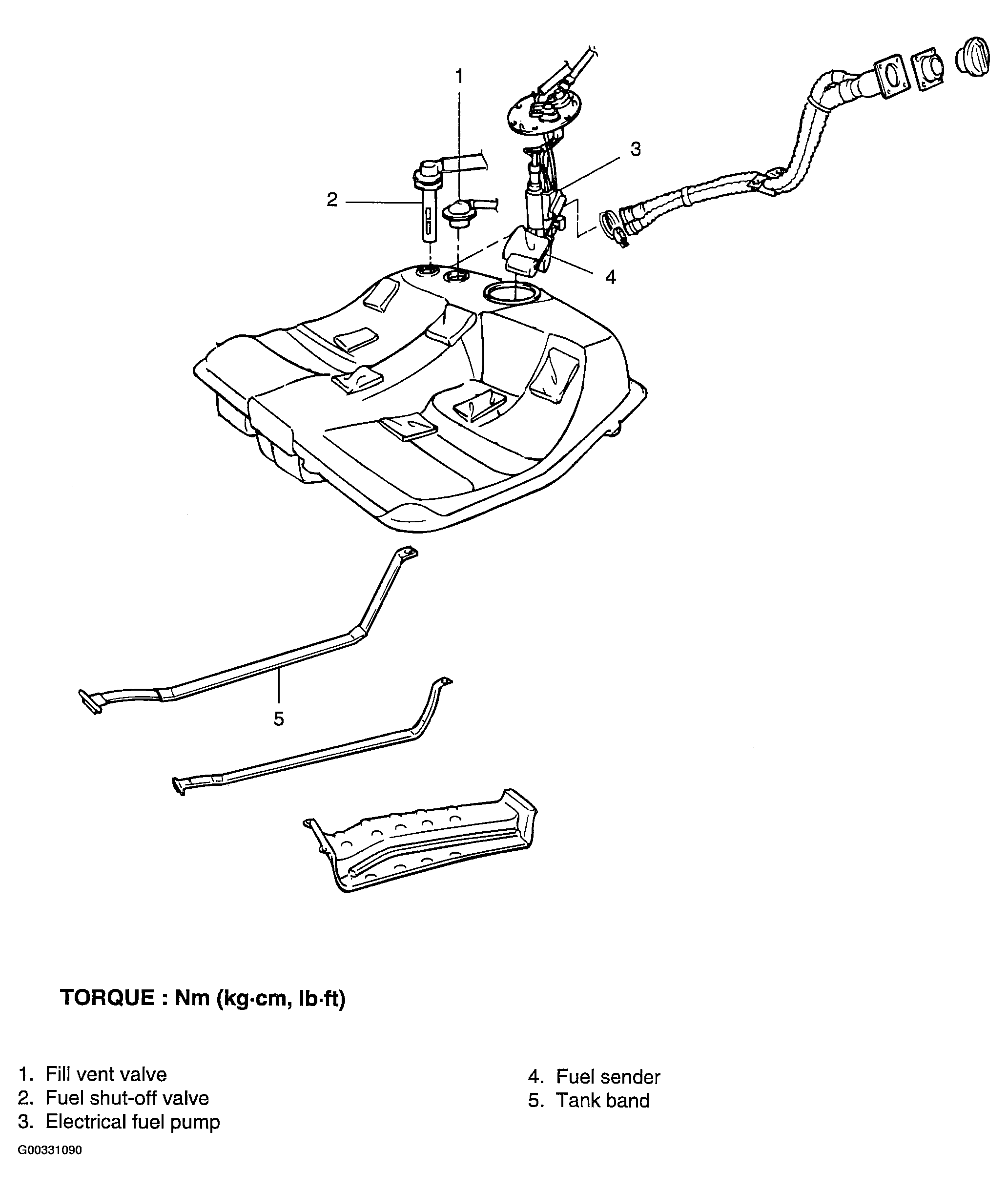 1

3

2

4

5

TORQUE : Nm (kg·cm, lb·ft)

1. Fill vent valve
2. Fuel shut-off valve
3. Electrical fuel pump

4. Fuel sender
5. Tank band

G00331090