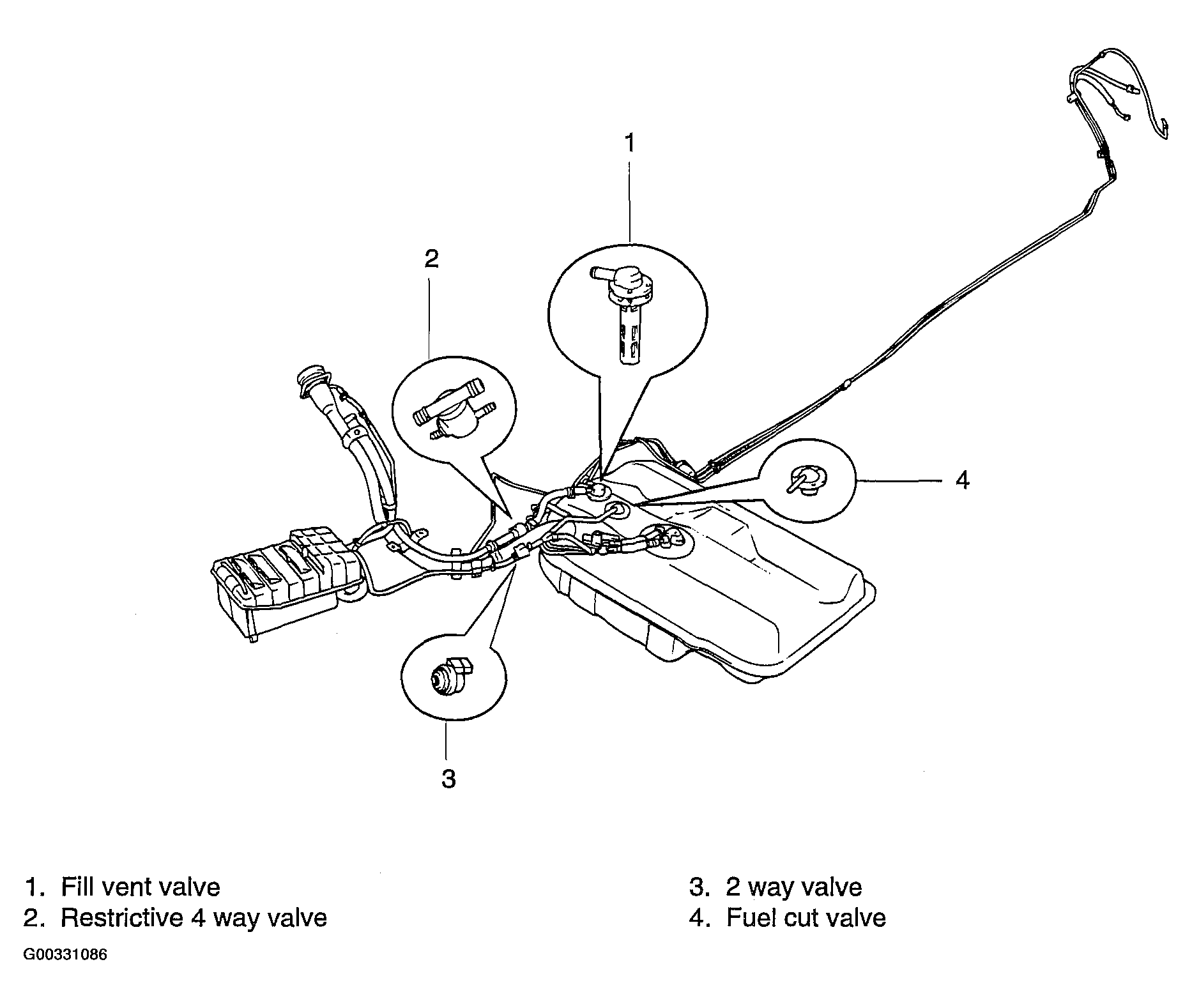 1

2

4

3

1. Fill vent valve
2. Restrictive 4 way valve

3. 2 way valve
4. Fuel cut valve

G00331086