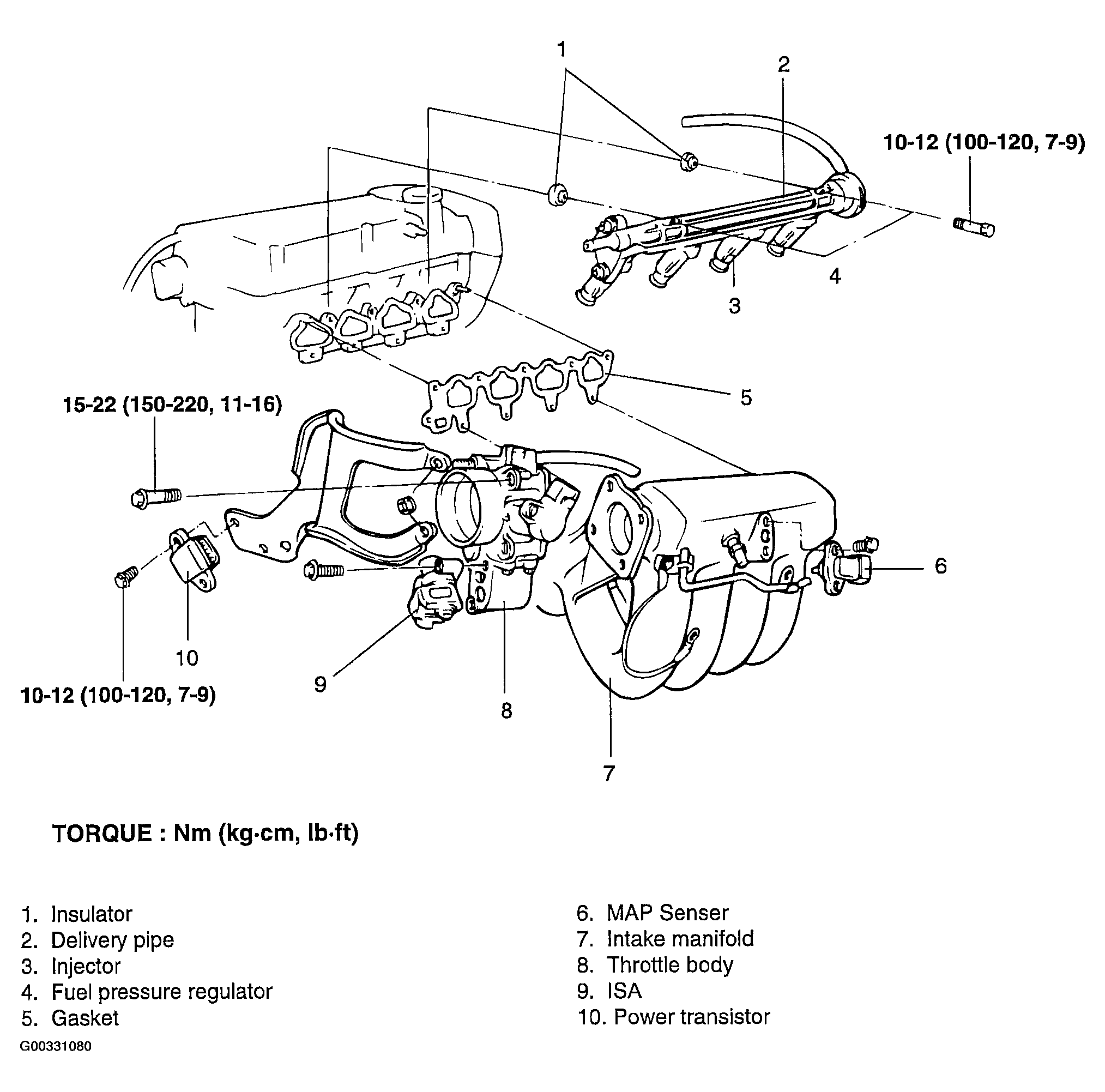 1

2

10-12 (100-120, 7-9)

4

3

5

15-22 (150-220, 11-16)

6

10

9

10-12 (100-120, 7-9)

8

7

TORQUE : Nm (kg·cm, lb·ft)

1. Insulator
2. Delivery pipe
3. Injector
4. Fuel pressure regulator
5. Gasket

6. MAP Senser
7. Intake manifold
8. Throttle body
9. ISA
10. Power transistor

G00331080