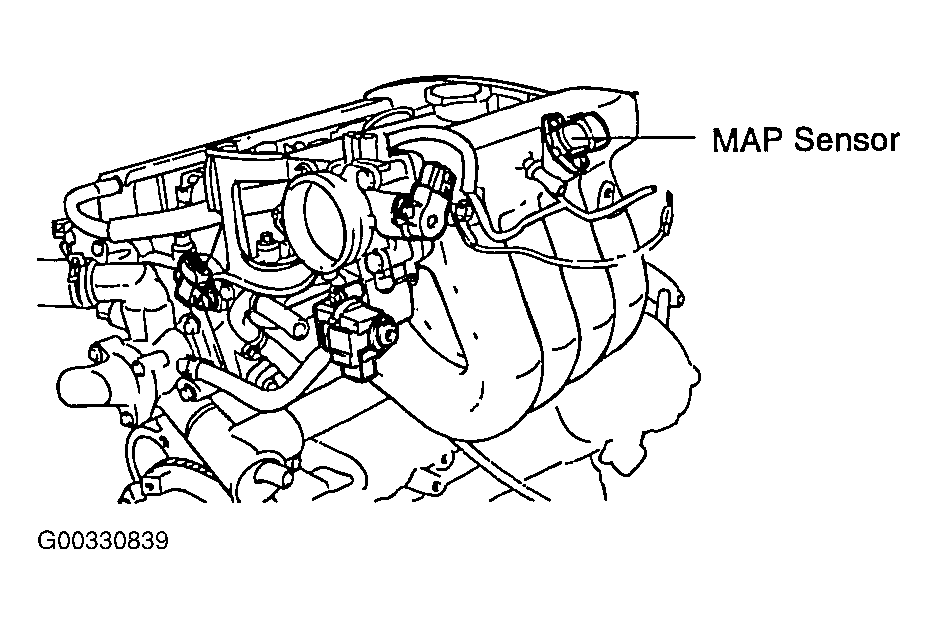 MAP Sensor

G00330839