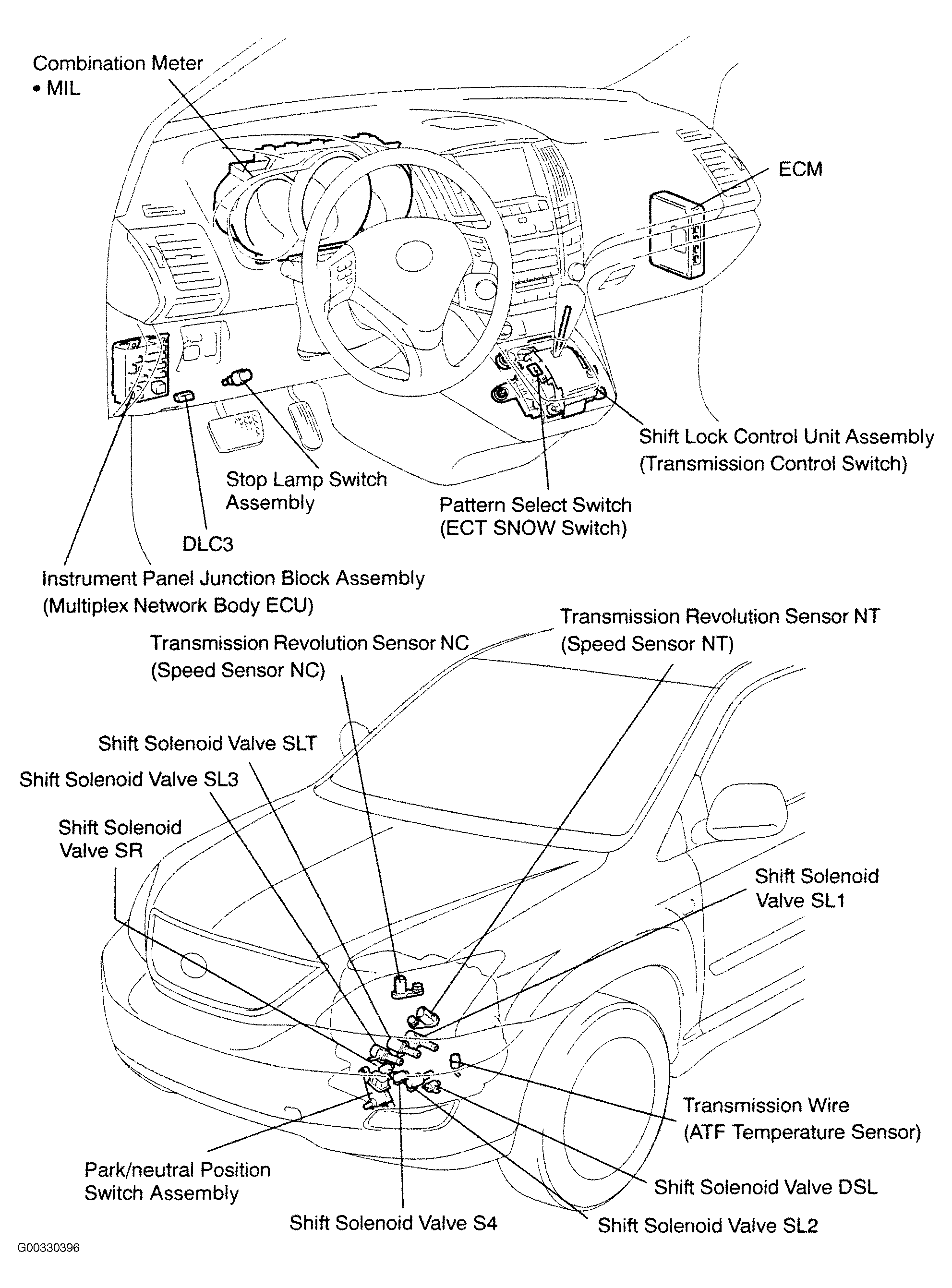 Combination Meter
• MIL

ECM

Shift Lock Control Unit Assembly
(Transmission Control Switch)

Stop Lamp Switch
Assembly

Pattern Select Switch
(ECT SNOW Switch)

DLC3

Instrument Panel Junction Block Assembly
(Multiplex Network Body ECU)

Transmission Revolution Sensor NT
(Speed Sensor NT)

Transmission Revolution Sensor NC
(Speed Sensor NC)

Shift Solenoid Valve SLT

Shift Solenoid Valve SL3

Shift Solenoid
Valve SR

Shift Solenoid
Valve SL1

Transmission Wire
(ATF Temperature Sensor)

Park/neutral Position
Switch Assembly

Shift Solenoid Valve DSL

Shift Solenoid Valve S4

Shift Solenoid Valve SL2

G00330396