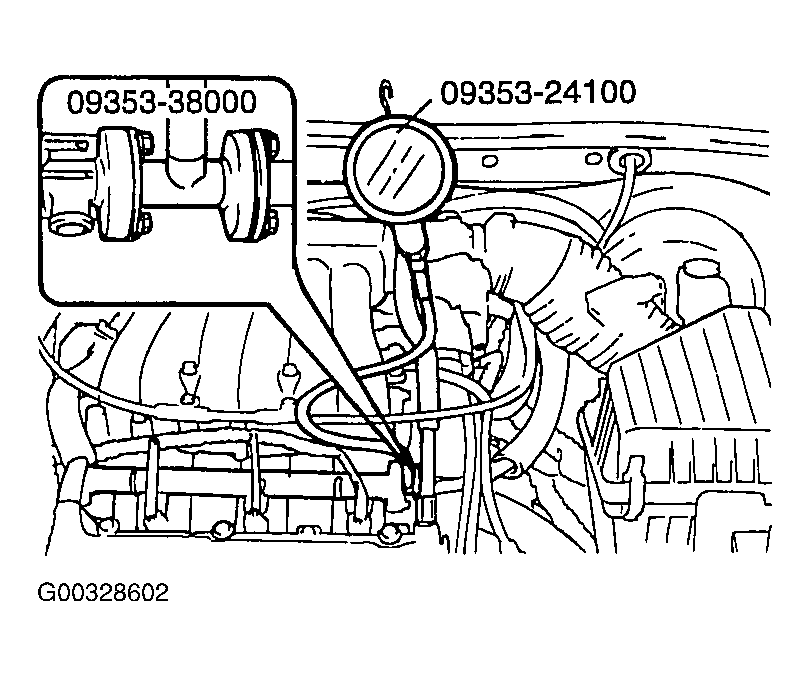 09353-38000
09353-24100
G00328602